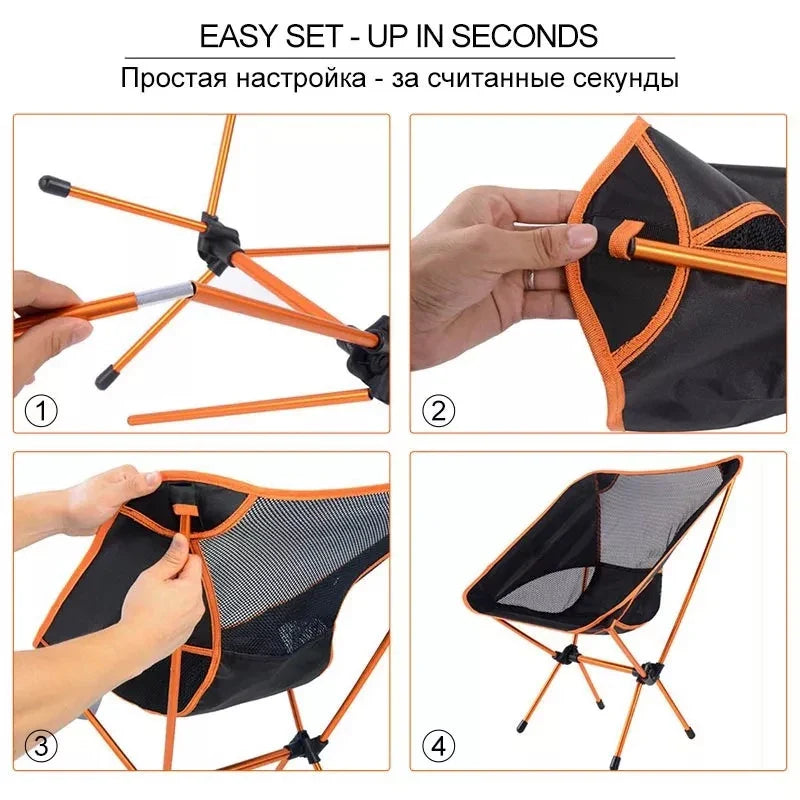 EASY SET - UP IN SECONDS
Простая настройка - за считанные секунды

①

②

③

④