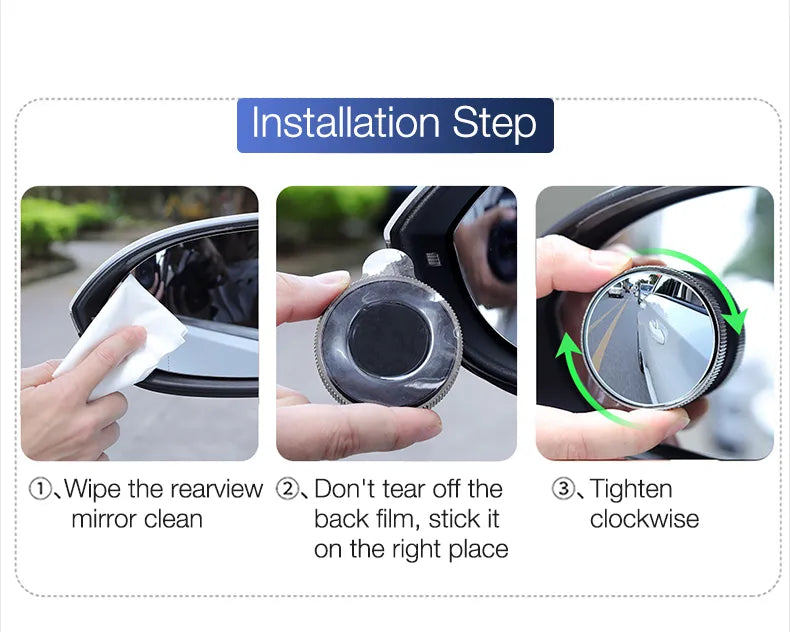 Installation Step

①、Wipe the rearview mirror clean

②、Don't tear off the back film, stick it on the right place

③、Tighten clockwise