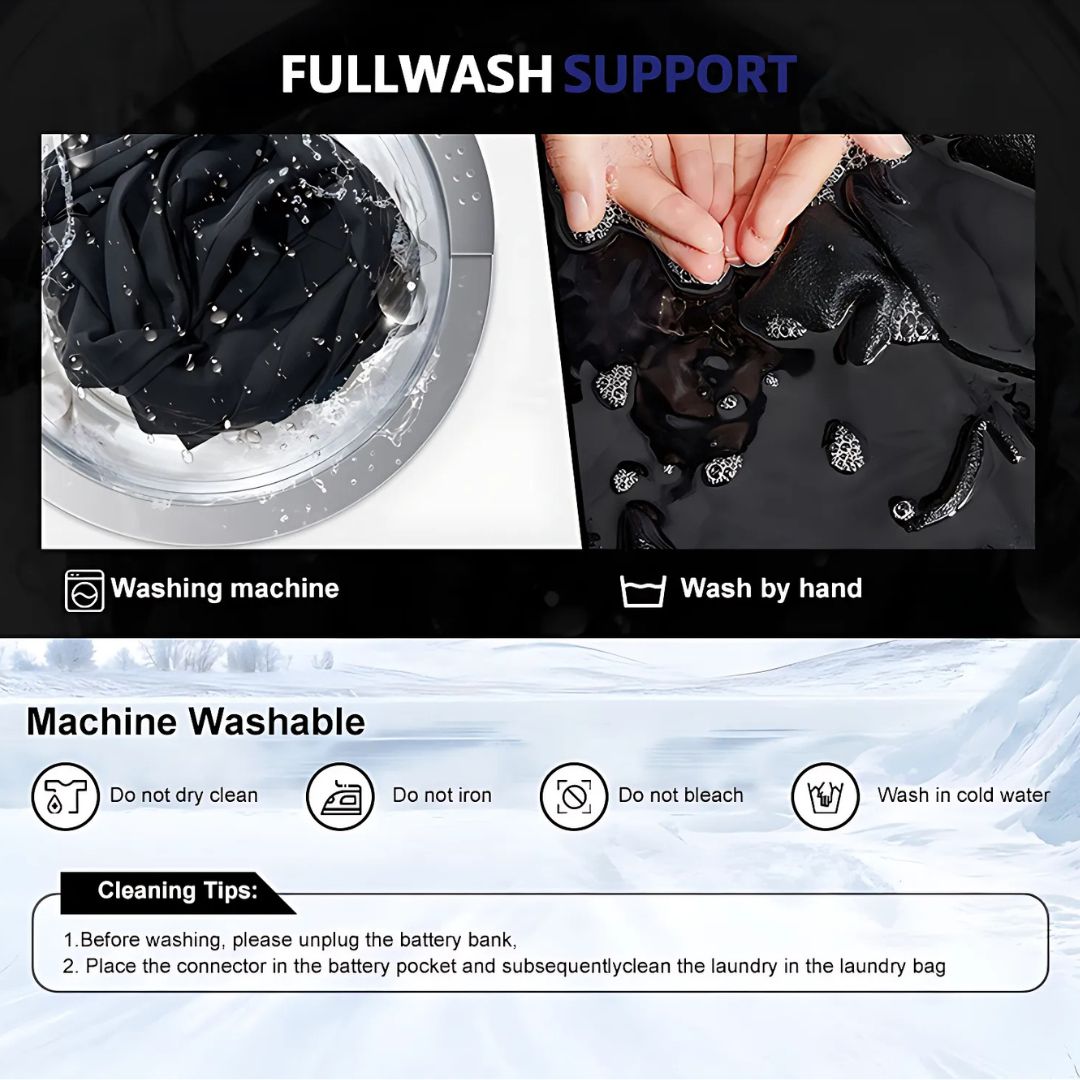 FULLWASH SUPPORT

Washing machine

Wash by hand

Machine Washable

Do not dry clean

Do not iron

Do not bleach

Wash in cold water

Cleaning Tips:

1.Before washing, please unplug the battery bank,
2. Place the connector in the battery pocket and subsequentlyclean the laundry in the laundry bag