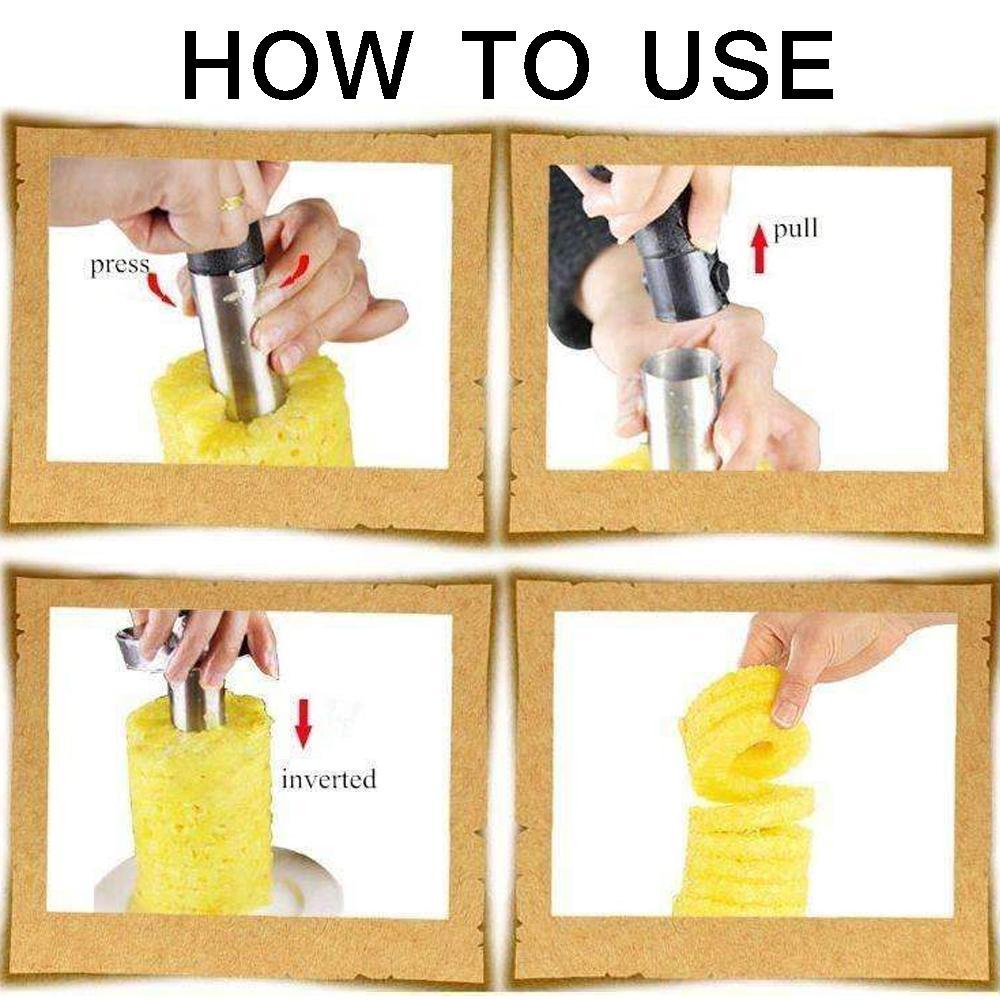 HOW TO USE

press

pull

inverted