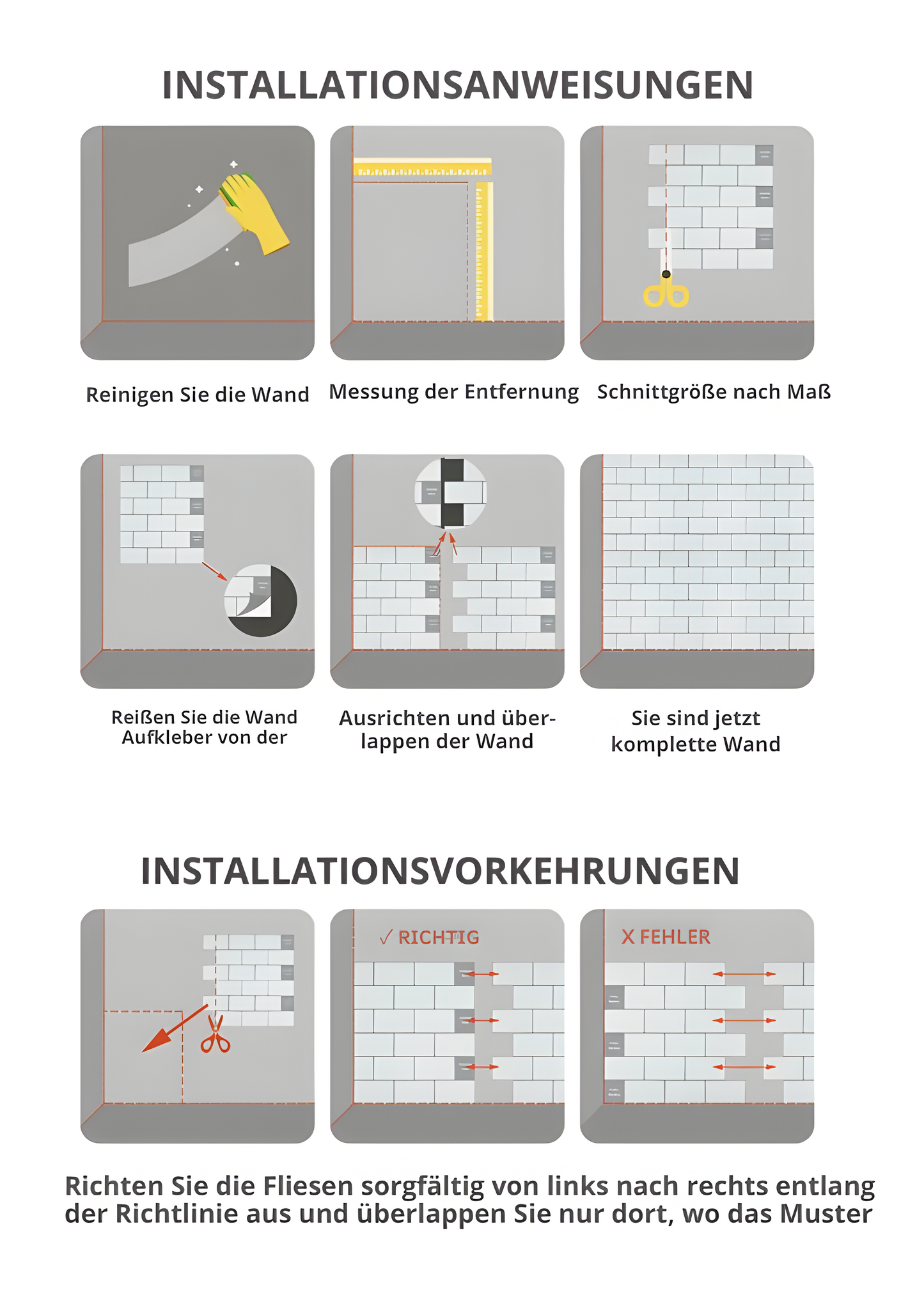 INSTALLATIONSANWEISUNGEN

Reinigen Sie die Wand

Messung der Entfernung

Schnittgröße nach Maß

Reißen Sie die Wand Aufkleber von der

Ausrichten und überlappen der Wand

Sie sind jetzt komplette Wand

INSTALLATIONSVORKEHRUNGEN

✓ RICHTIG

X FEHLER

Richten Sie die Fliesen sorgfältig von links nach rechts entlang der Richtlinie aus und überlappen Sie nur dort, wo das Muster