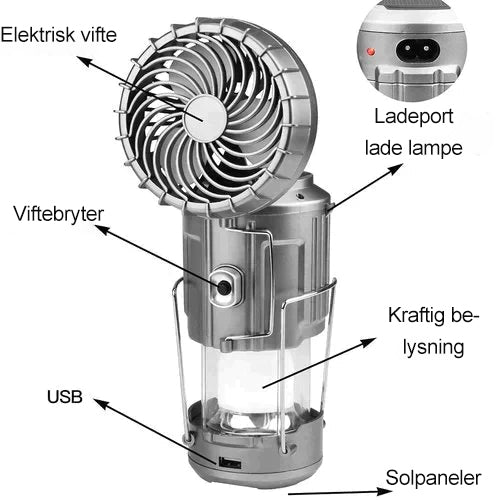 Elektrisk vifte

Ladeport
lade lampe

Viftebryter

Kraftig belysning

USB

Solpaneler