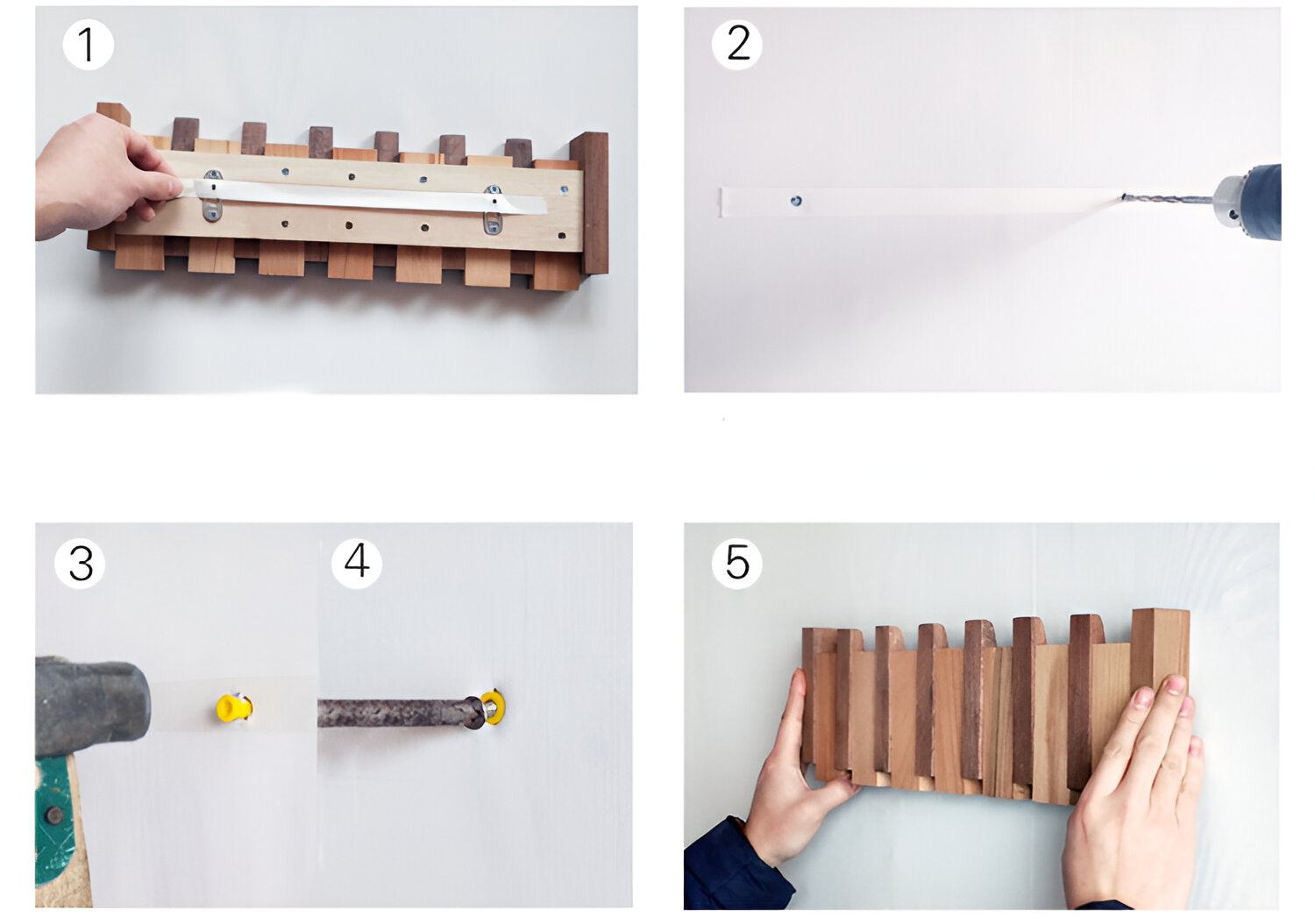 1

2

3

4

5