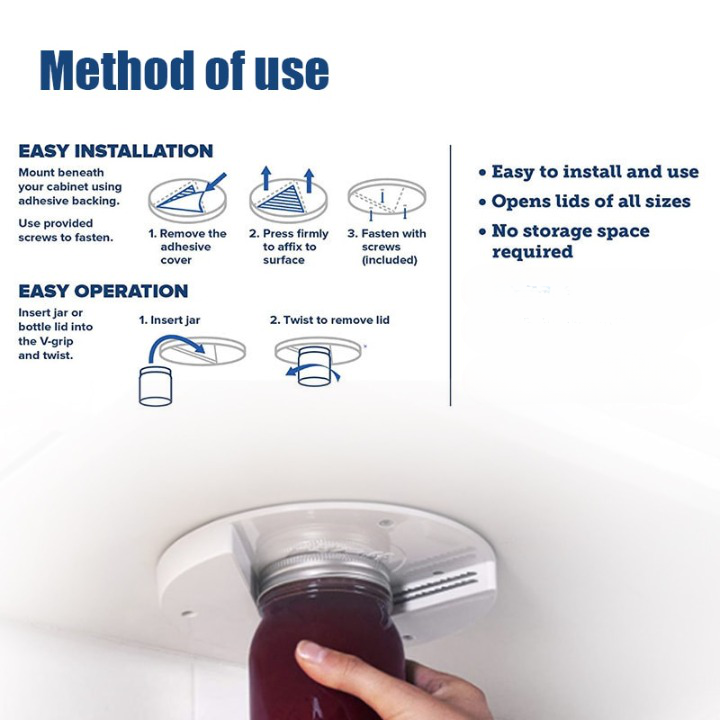 Method of use

EASY INSTALLATION

Mount beneath your cabinet using adhesive backing.

Use provided screws to fasten.

1. Remove the adhesive cover

2. Press firmly to affix to surface

3. Fasten with screws (included)

EASY OPERATION

Insert jar or bottle lid into the V-grip and twist.

1. Insert jar

2. Twist to remove lid

• Easy to install and use
• Opens lids of all sizes
• No storage space required