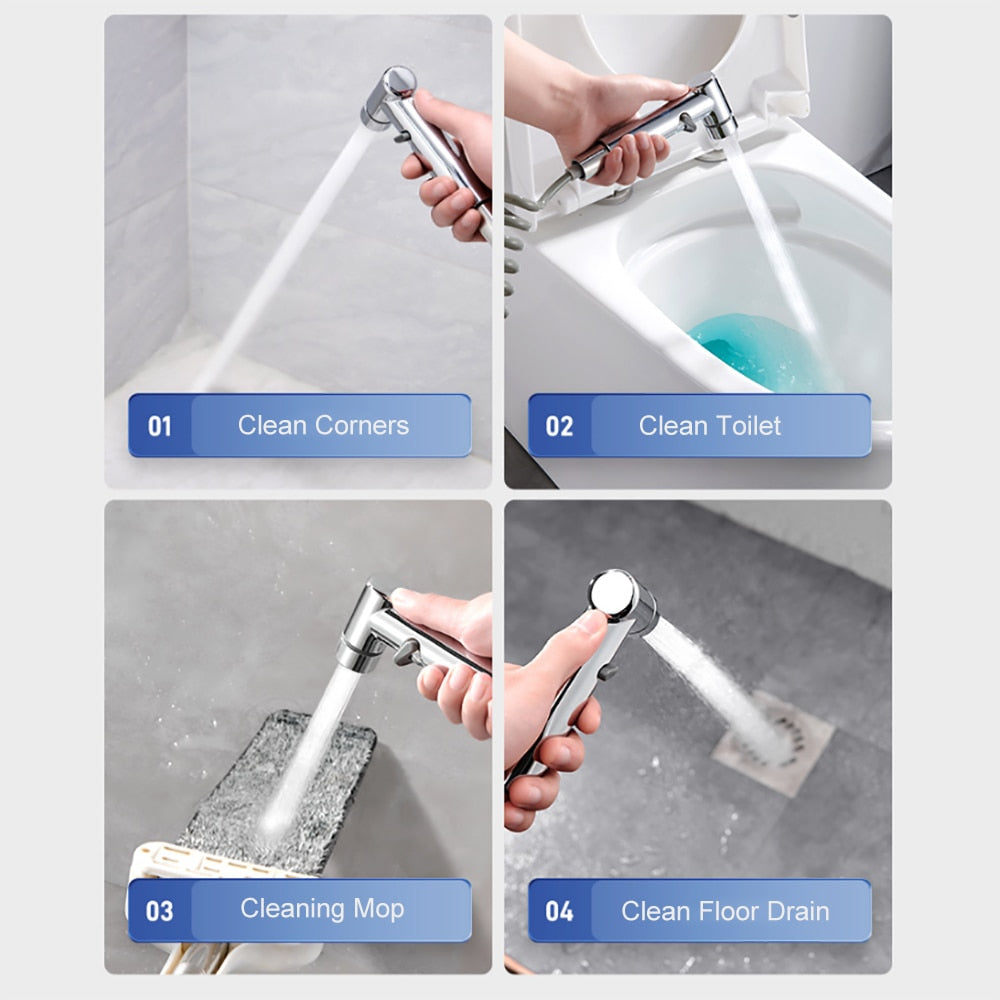 01 Clean Corners

02 Clean Toilet

03 Cleaning Mop

04 Clean Floor Drain