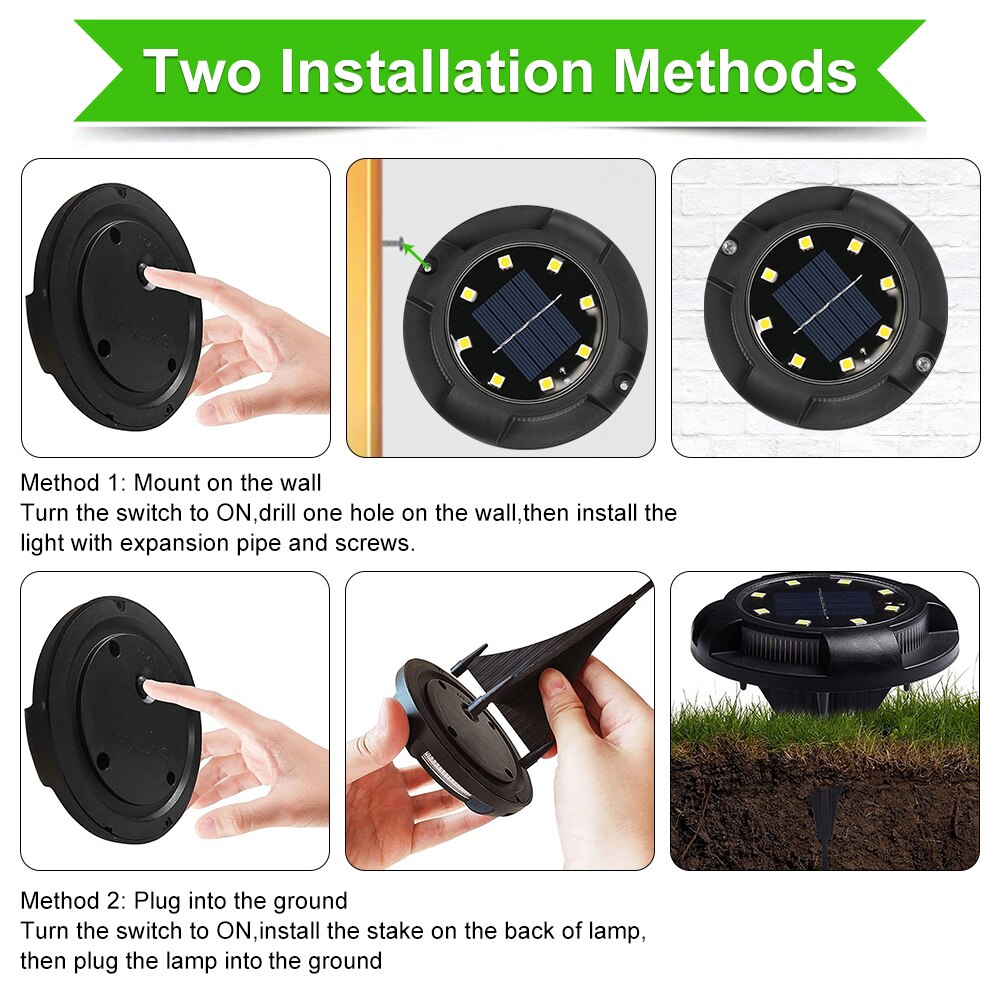 Two Installation Methods

Method 1: Mount on the wall
Turn the switch to ON,drill one hole on the wall,then install the light with expansion pipe and screws.

Method 2: Plug into the ground
Turn the switch to ON,install the stake on the back of lamp, then plug the lamp into the ground