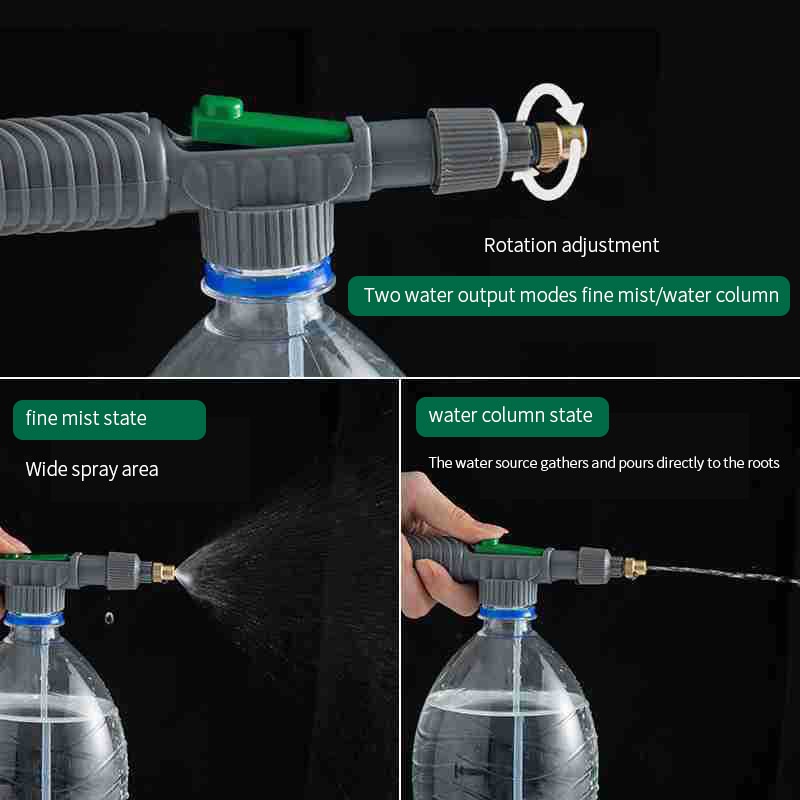 Rotation adjustment

Two water output modes fine mist/water column

fine mist state

Wide spray area

water column state

The water source gathers and pours directly to the roots