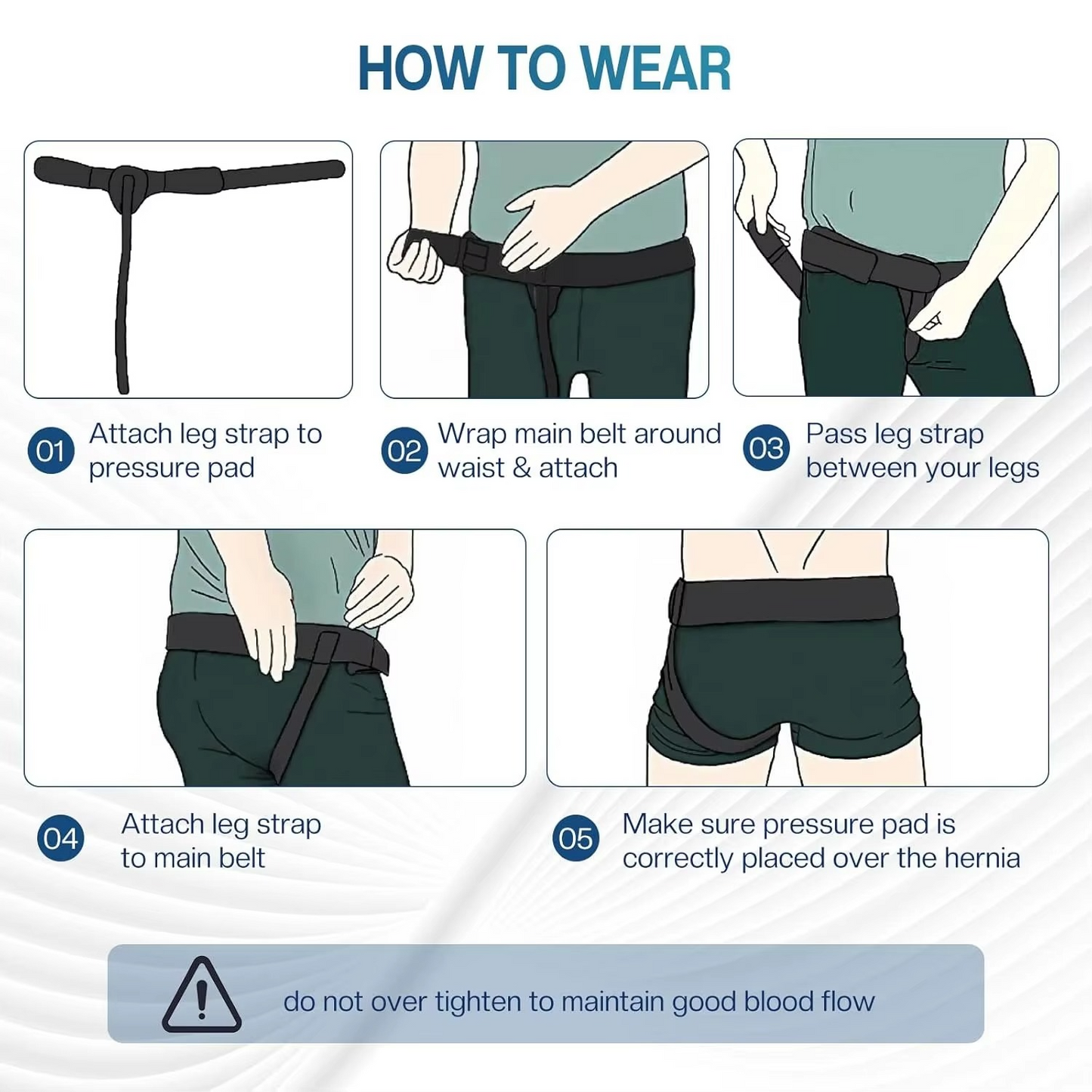 HOW TO WEAR

01 Attach leg strap to pressure pad

02 Wrap main belt around waist & attach

03 Pass leg strap between your legs

04 Attach leg strap to main belt

05 Make sure pressure pad is correctly placed over the hernia

do not over tighten to maintain good blood flow