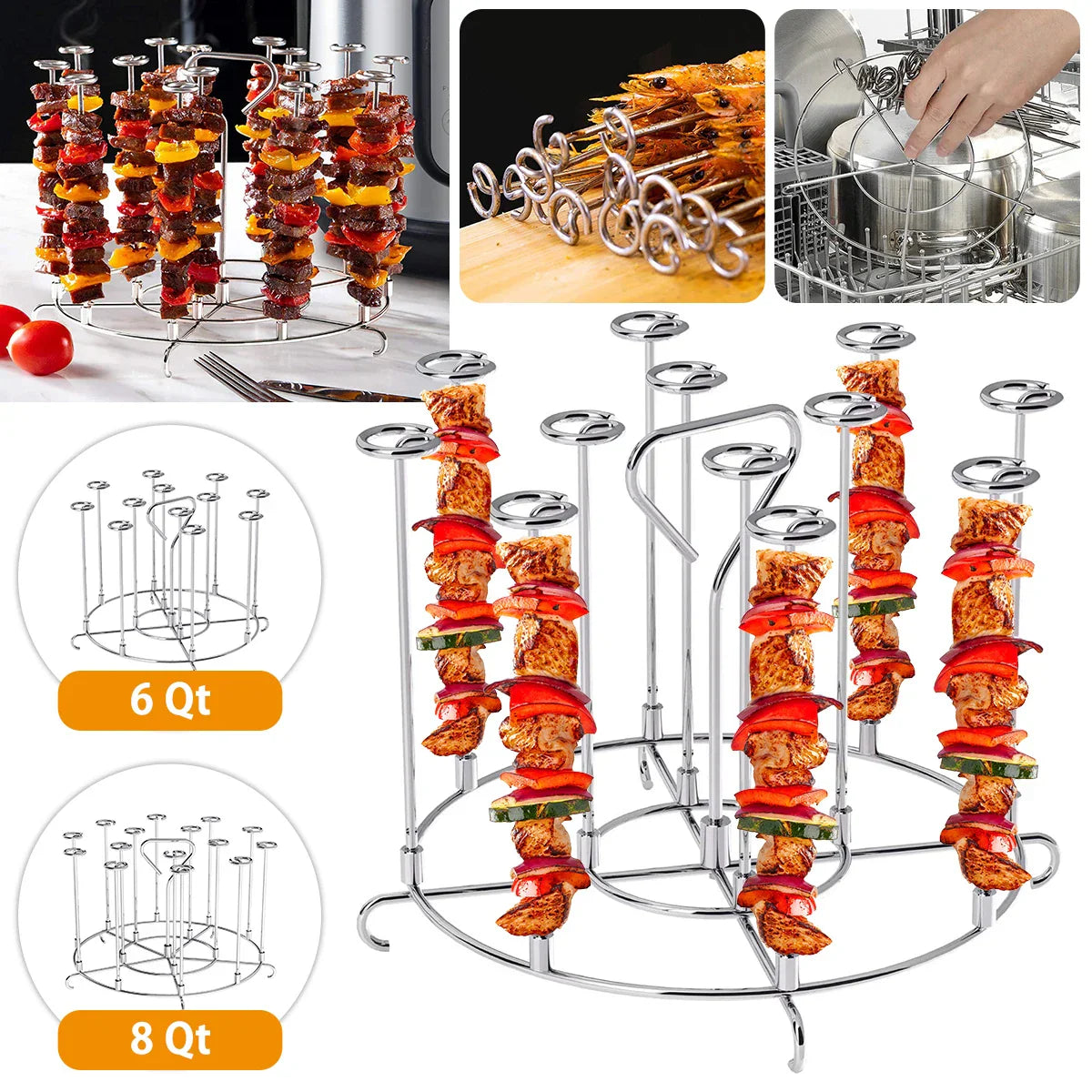 6 Qt

8 Qt