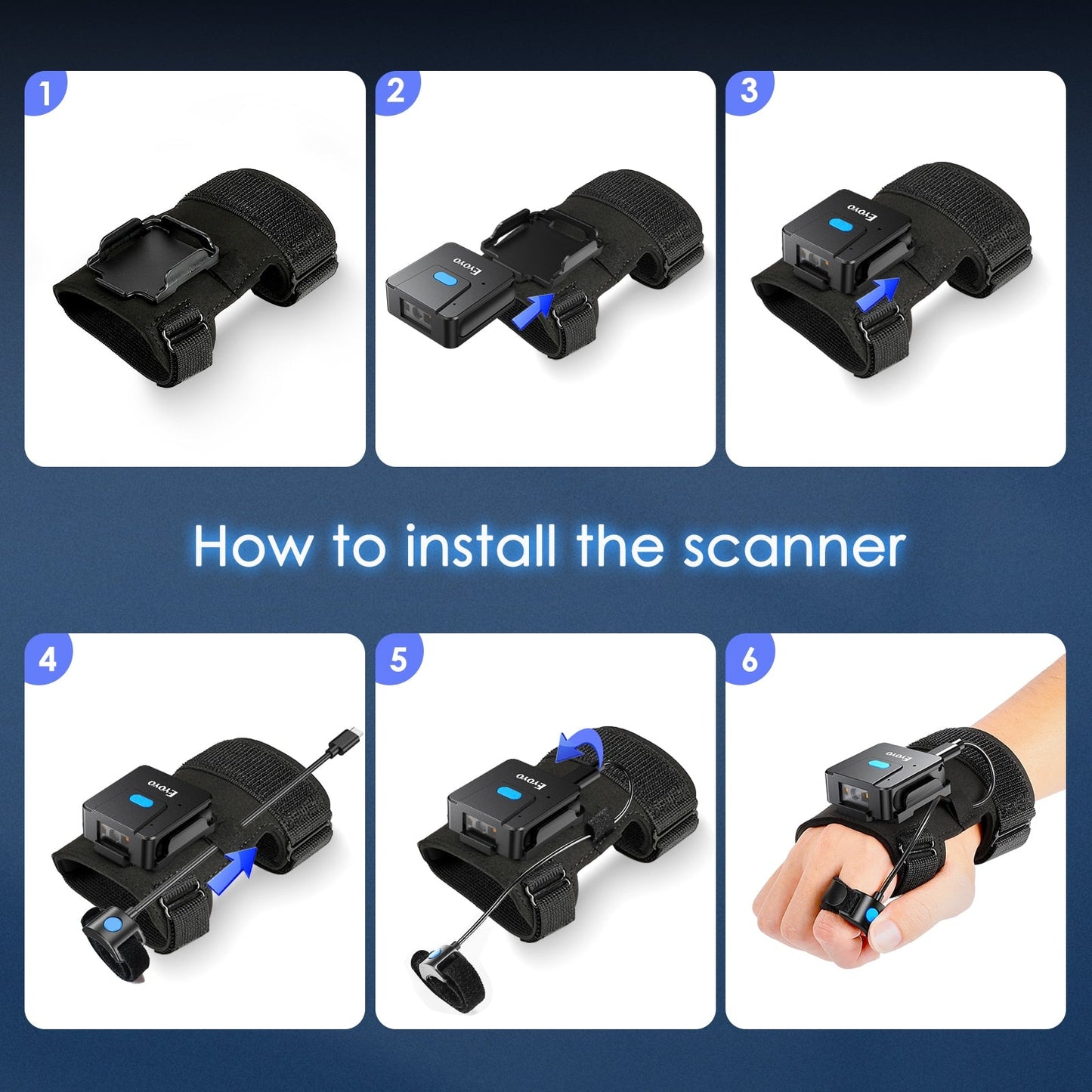 1

2

Eyoyo

3

Eyoyo

How to install the scanner

4

Eyoyo

5

Eyoyo

6

Eyoyo