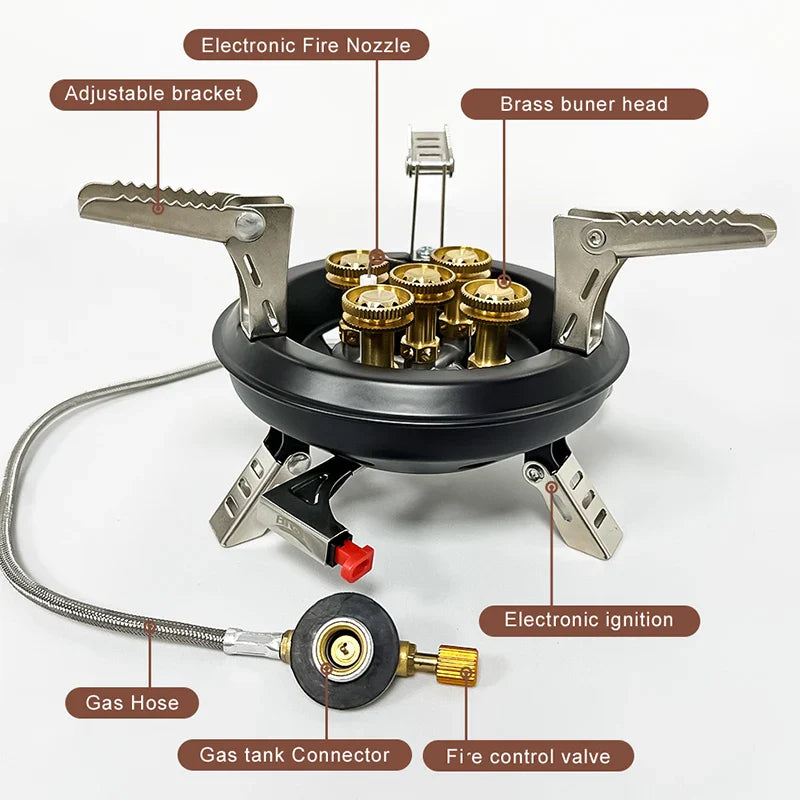 Electronic Fire Nozzle

Adjustable bracket

Brass buner head

Electronic ignition

Gas Hose

Gas tank Connector

Fire control valve