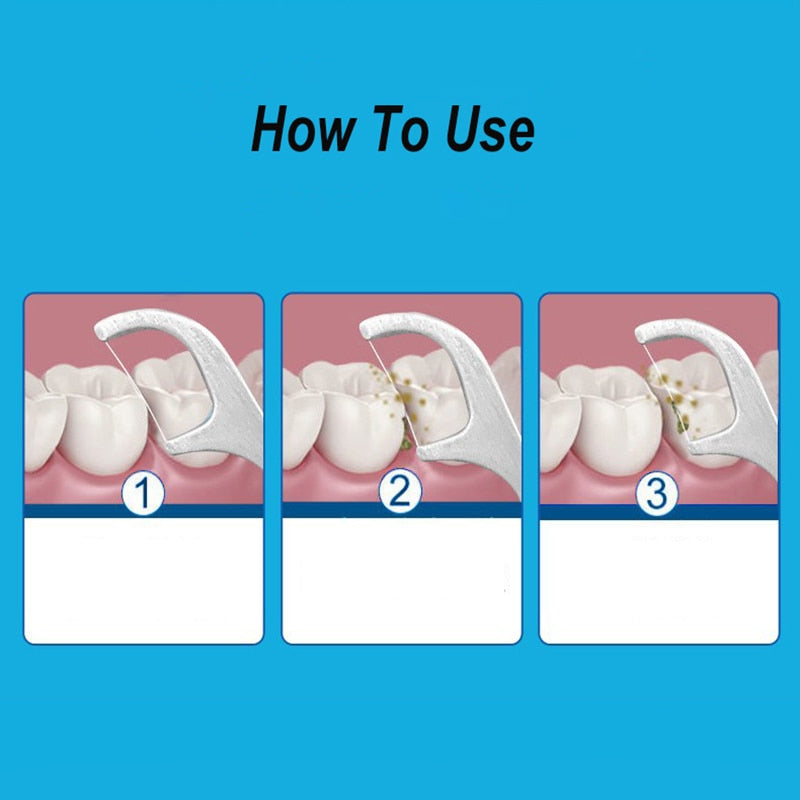 How To Use

1

2

3