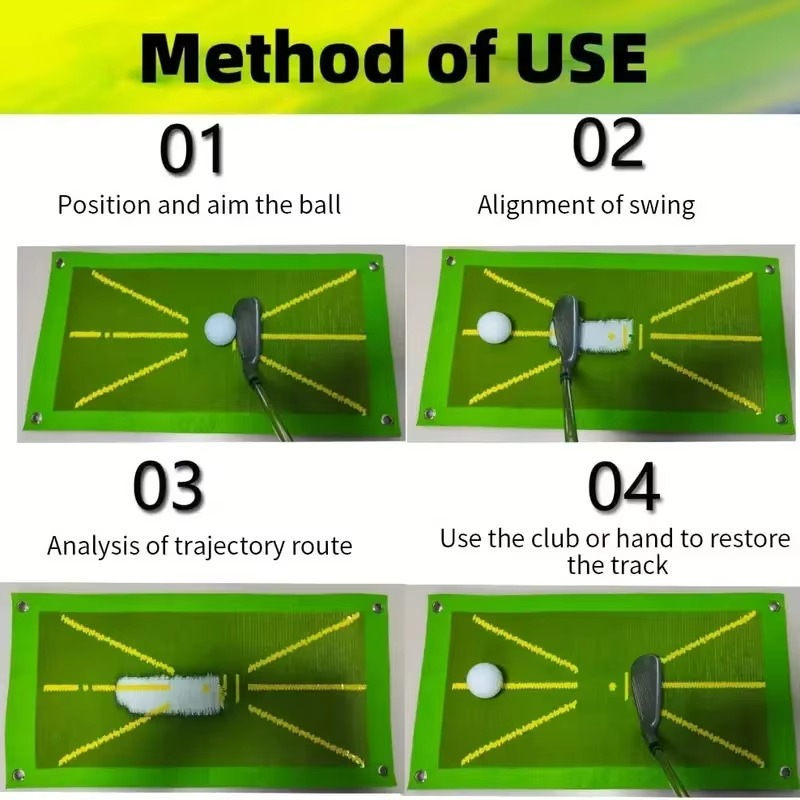 Method of USE

01

Position and aim the ball

02

Alignment of swing

03

Analysis of trajectory route

04

Use the club or hand to restore the track