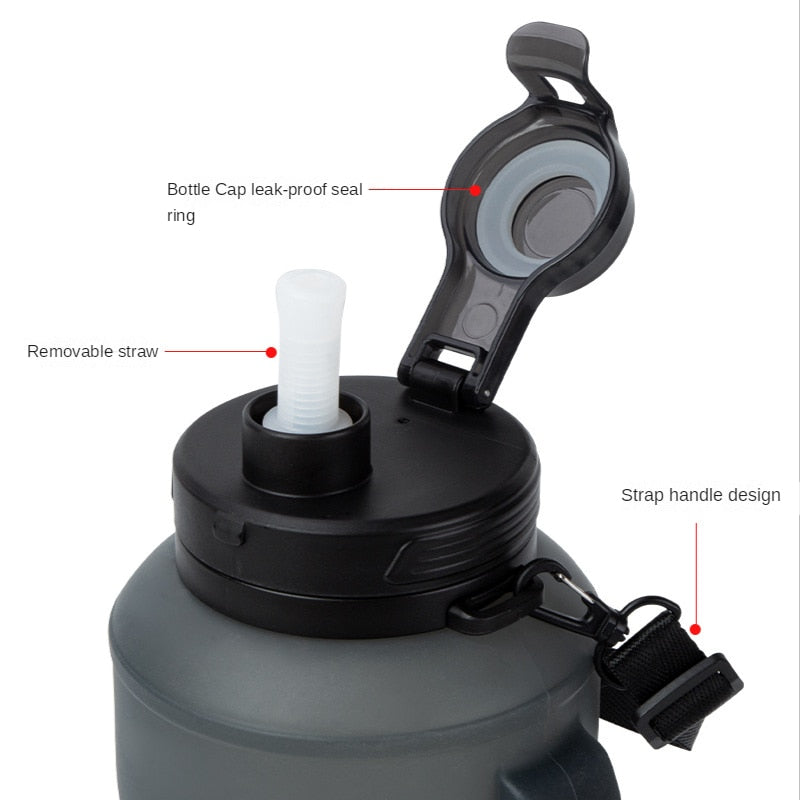 Bottle Cap leak-proof seal ring

Removable straw

Strap handle design