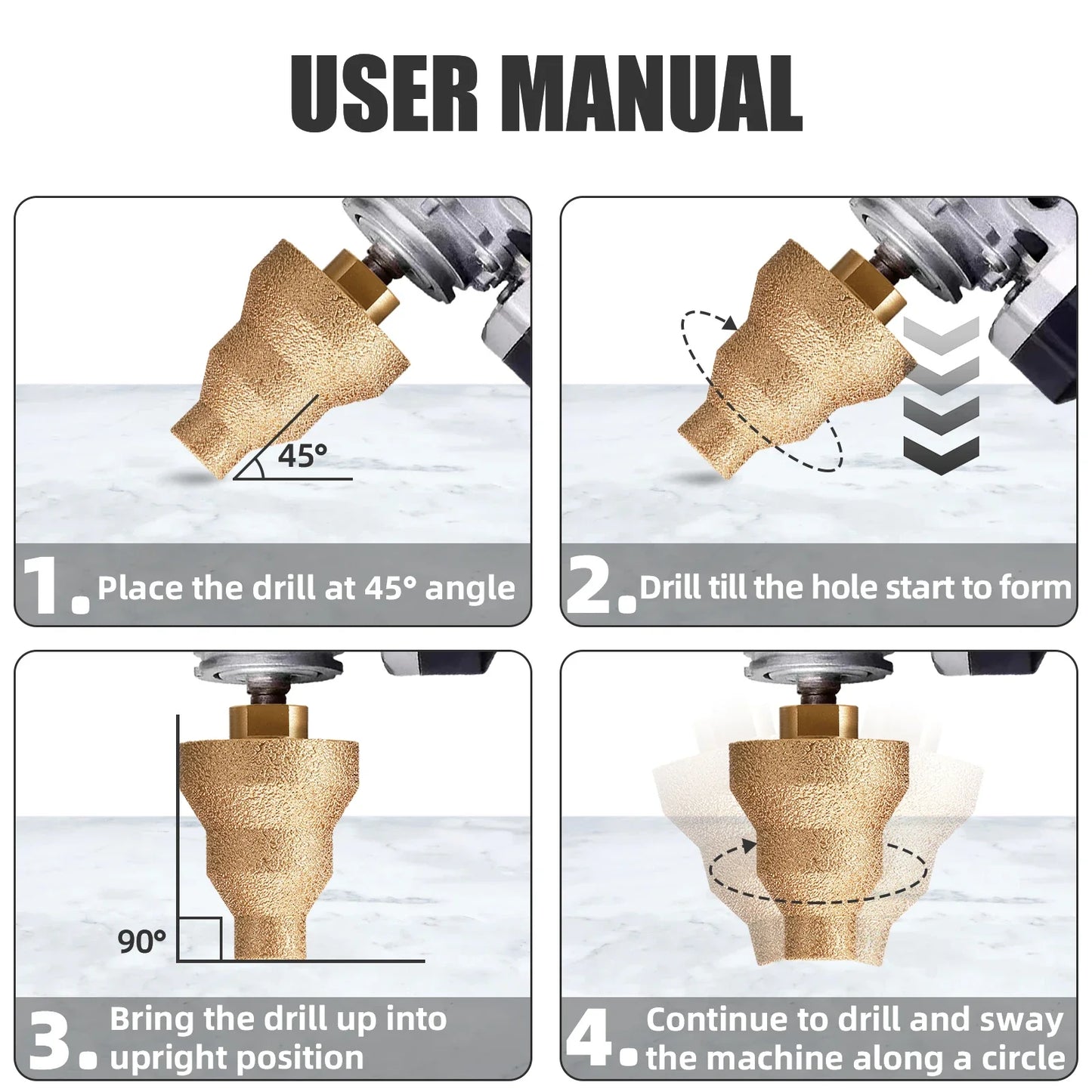 USER MANUAL

45°

1. Place the drill at 45° angle

2. Drill till the hole start to form

90°

3. Bring the drill up into upright position

4. Continue to drill and sway the machine along a circle