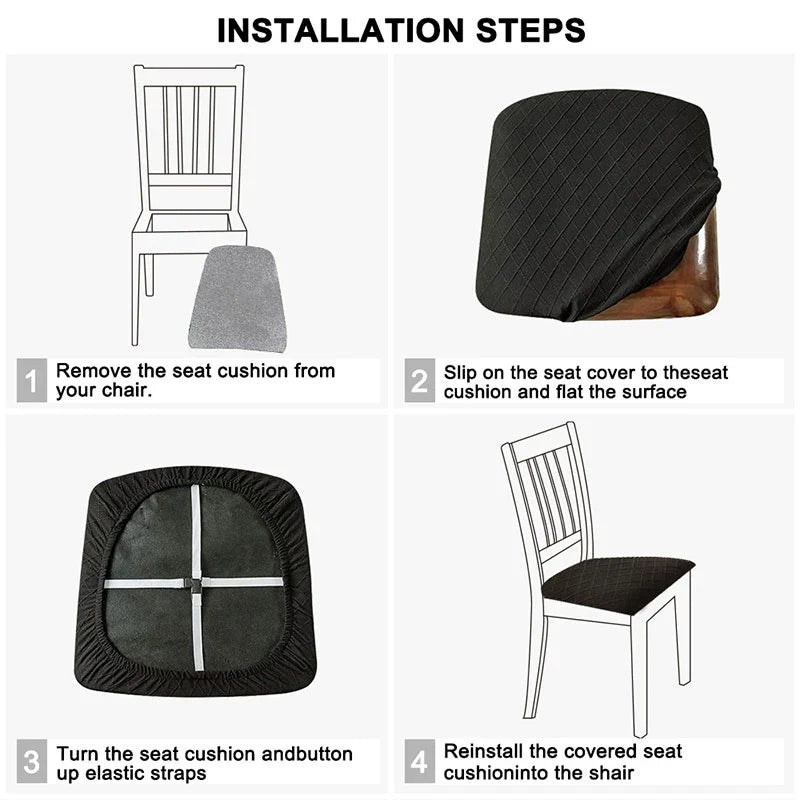 INSTALLATION STEPS

1 Remove the seat cushion from your chair.

2 Slip on the seat cover to theseat cushion and flat the surface

3 Turn the seat cushion andbutton up elastic straps

4 Reinstall the covered seat cushioninto the shair