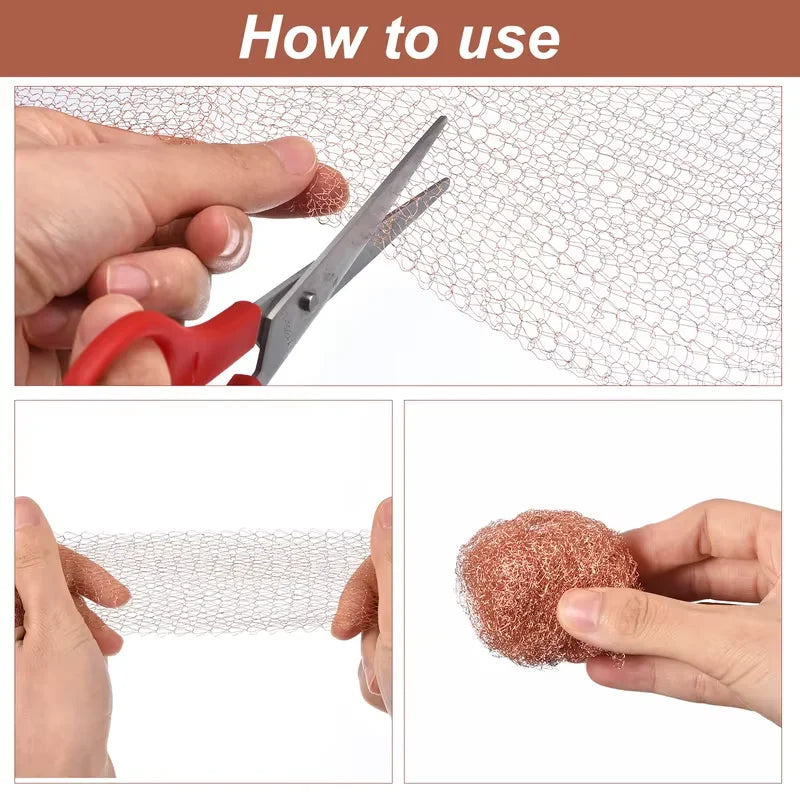 How to use