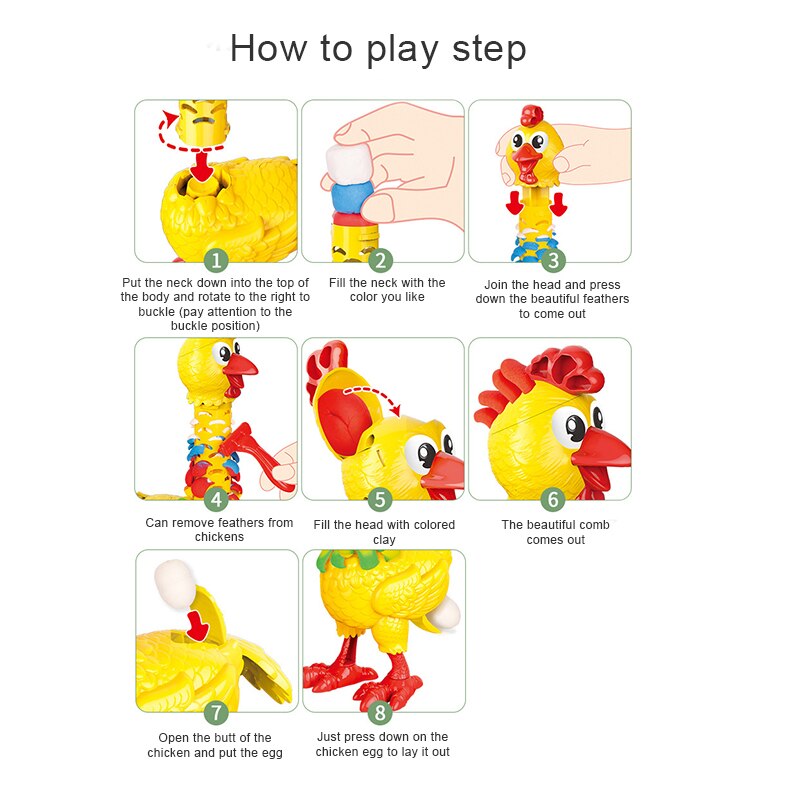 How to play step

1
Put the neck down into the top of the body and rotate to the right to buckle (pay attention to the buckle position)

2
Fill the neck with the color you like

3
Join the head and press down the beautiful feathers to come out

4
Can remove feathers from chickens

5
Fill the head with colored clay

6
The beautiful comb comes out

7
Open the butt of the chicken and put the egg

8
Just press down on the chicken egg to lay it out