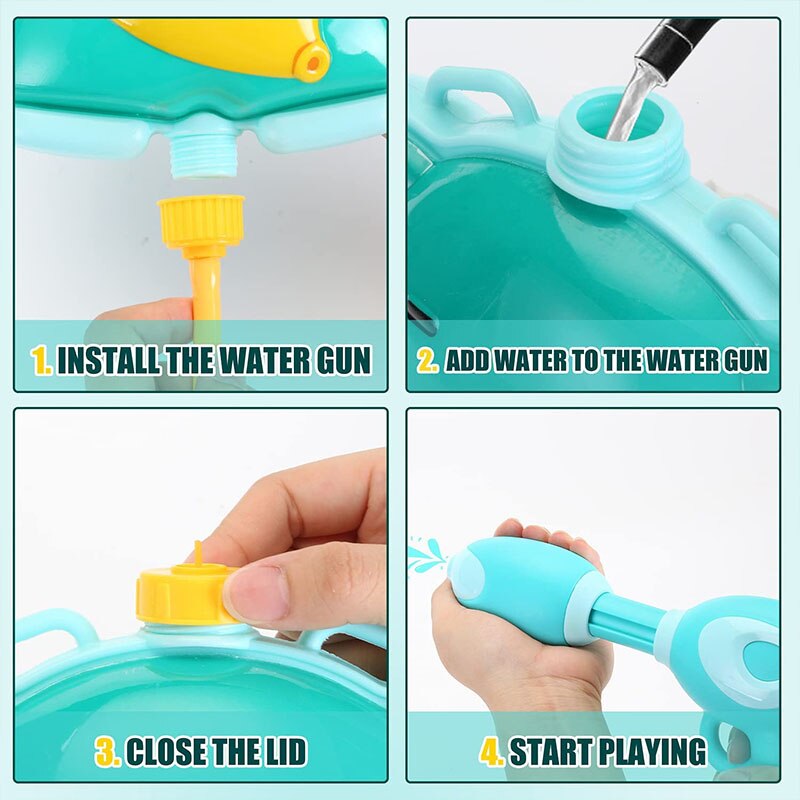 1. INSTALL THE WATER GUN

2. ADD WATER TO THE WATER GUN

3. CLOSE THE LID

4. START PLAYING