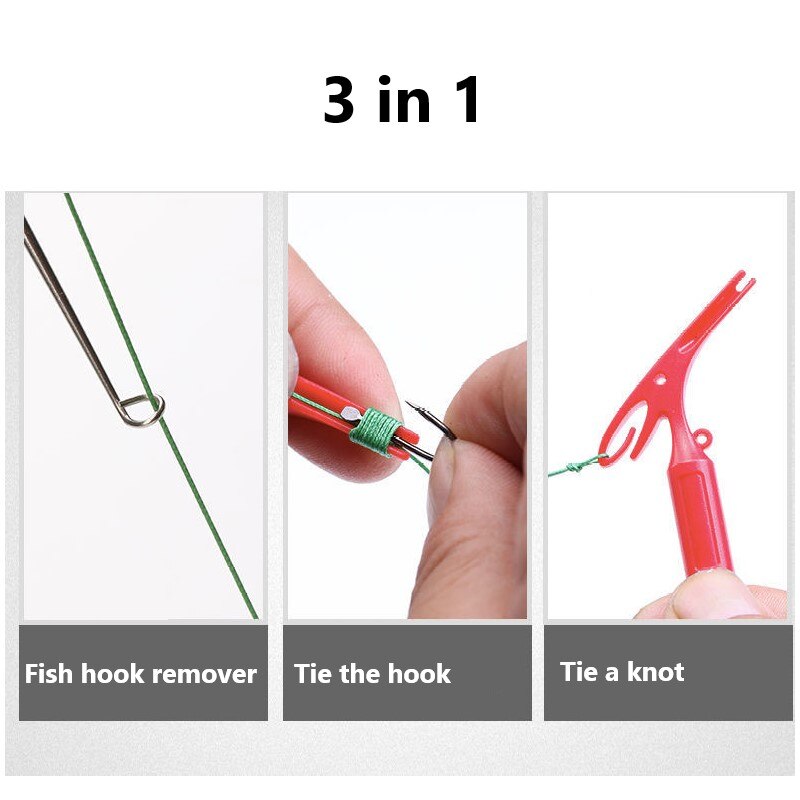 3 in 1

Fish hook remover

Tie the hook

Tie a knot