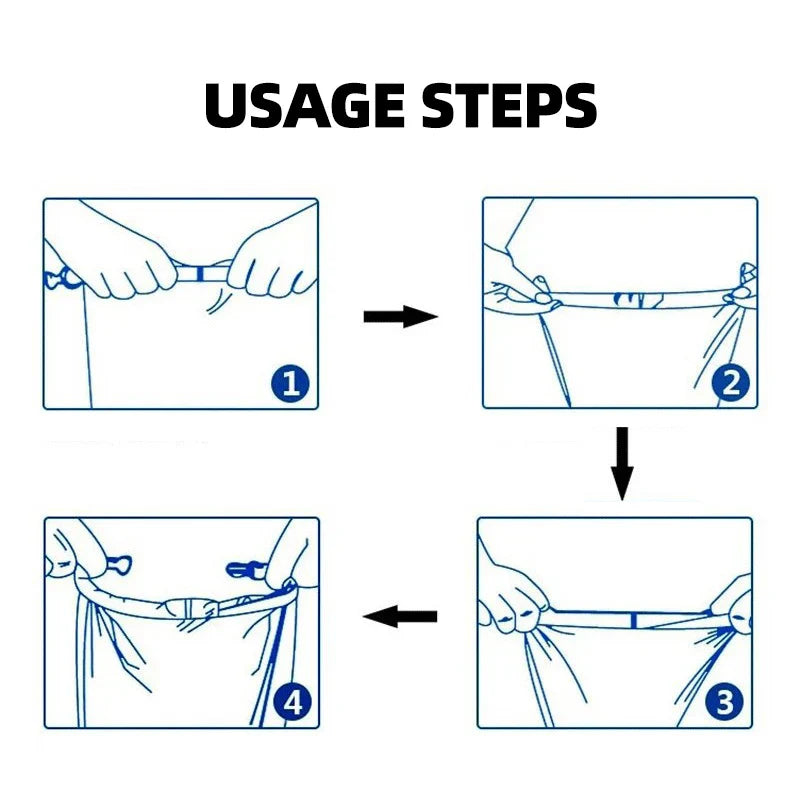 USAGE STEPS

1

2

3

4