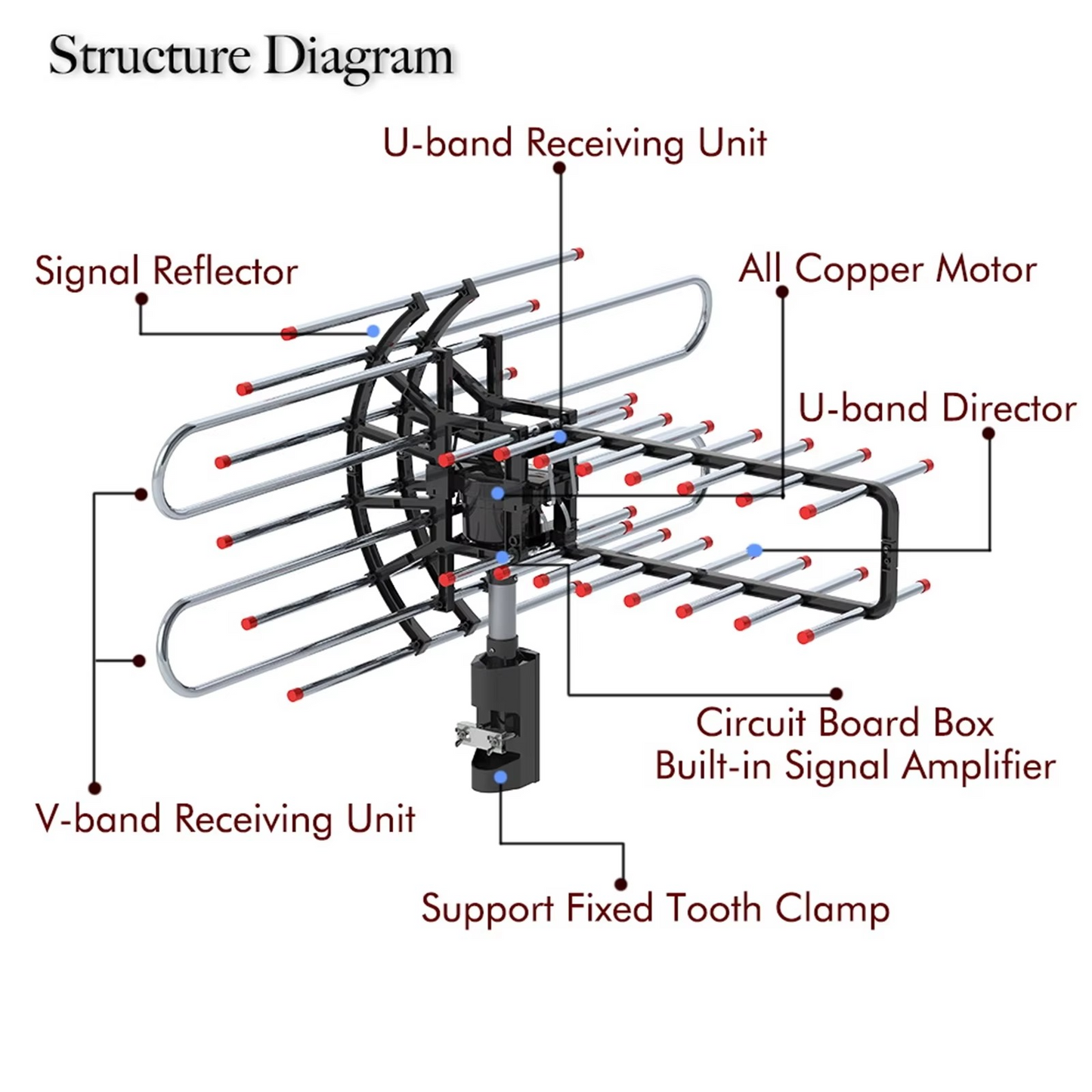 Structure Diagram

U-band Receiving Unit

Signal Reflector

All Copper Motor

U-band Director

Circuit Board Box
Built-in Signal Amplifier

V-band Receiving Unit

Support Fixed Tooth Clamp