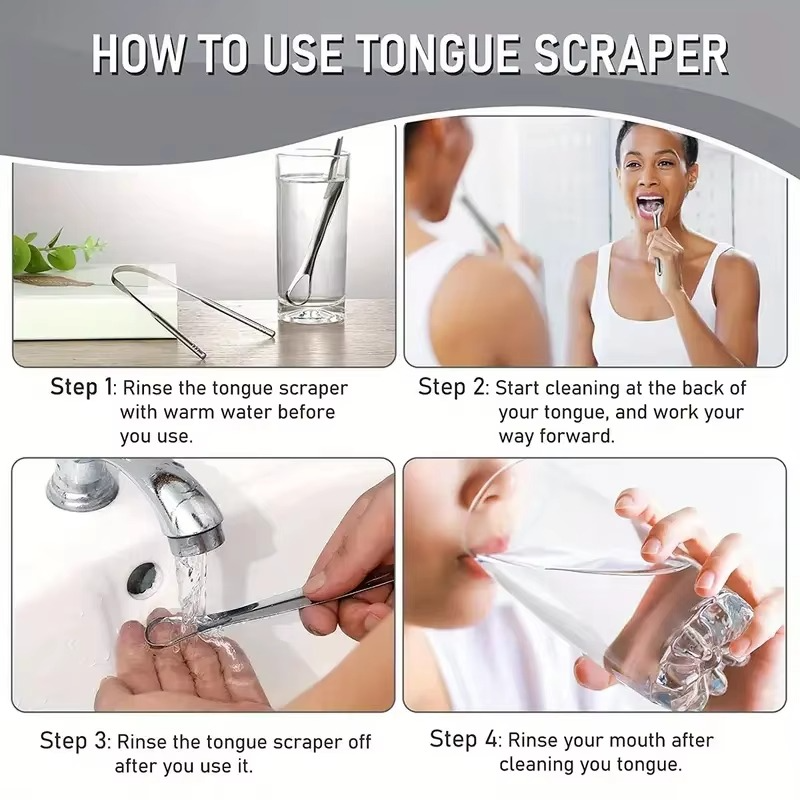 HOW TO USE TONGUE SCRAPER

Step 1: Rinse the tongue scraper with warm water before you use.

Step 2: Start cleaning at the back of your tongue, and work your way forward.

Step 3: Rinse the tongue scraper off after you use it.

Step 4: Rinse your mouth after cleaning you tongue.