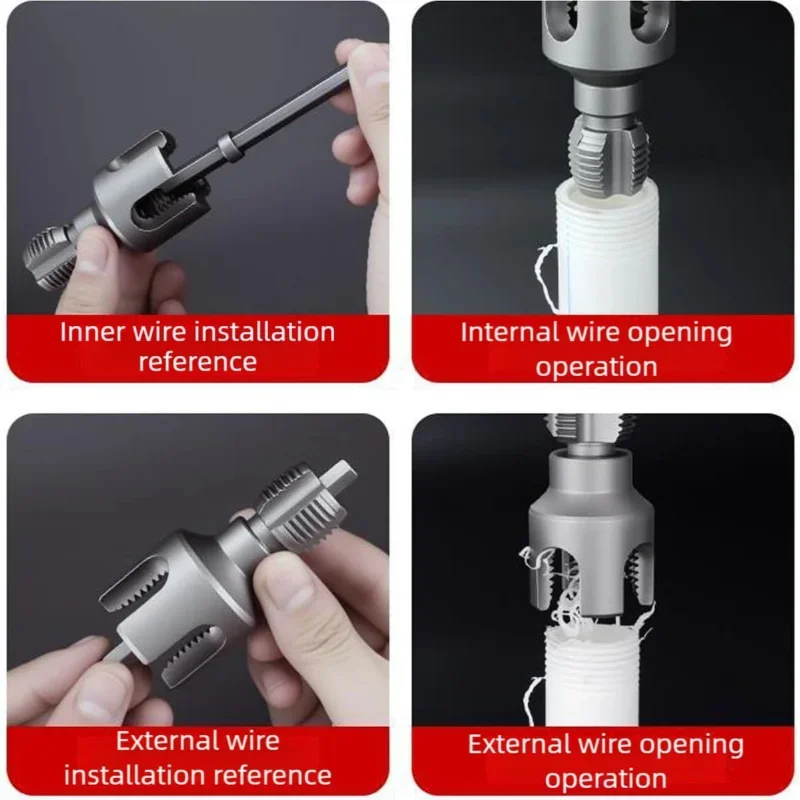 Inner wire installation reference

Internal wire opening operation

External wire installation reference

External wire opening operation