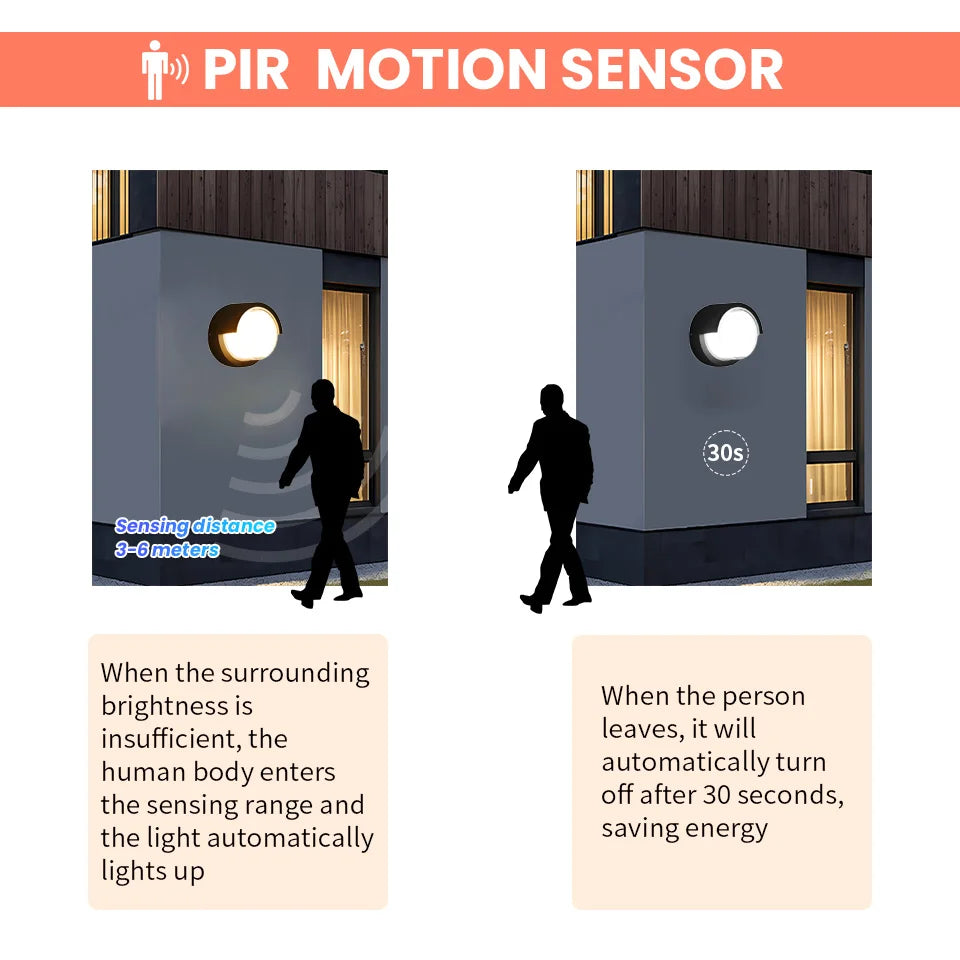 PIR MOTION SENSOR

Sensing distance 3-6 meters

30s

When the surrounding brightness is insufficient, the human body enters the sensing range and the light automatically lights up

When the person leaves, it will automatically turn off after 30 seconds, saving energy