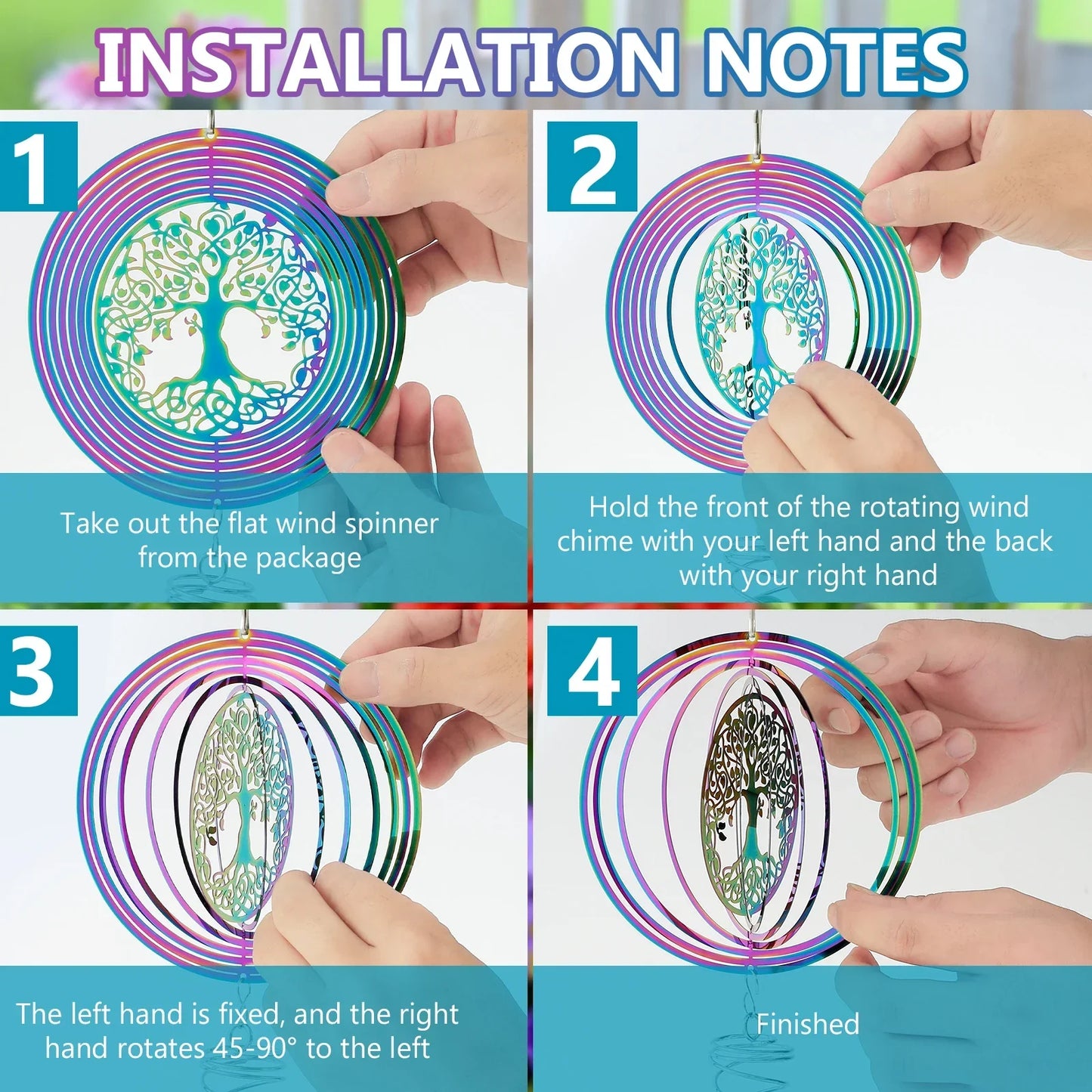 INSTALLATION NOTES

1

Take out the flat wind spinner from the package

2

Hold the front of the rotating wind chime with your left hand and the back with your right hand

3

The left hand is fixed, and the right hand rotates 45-90° to the left

4

Finished