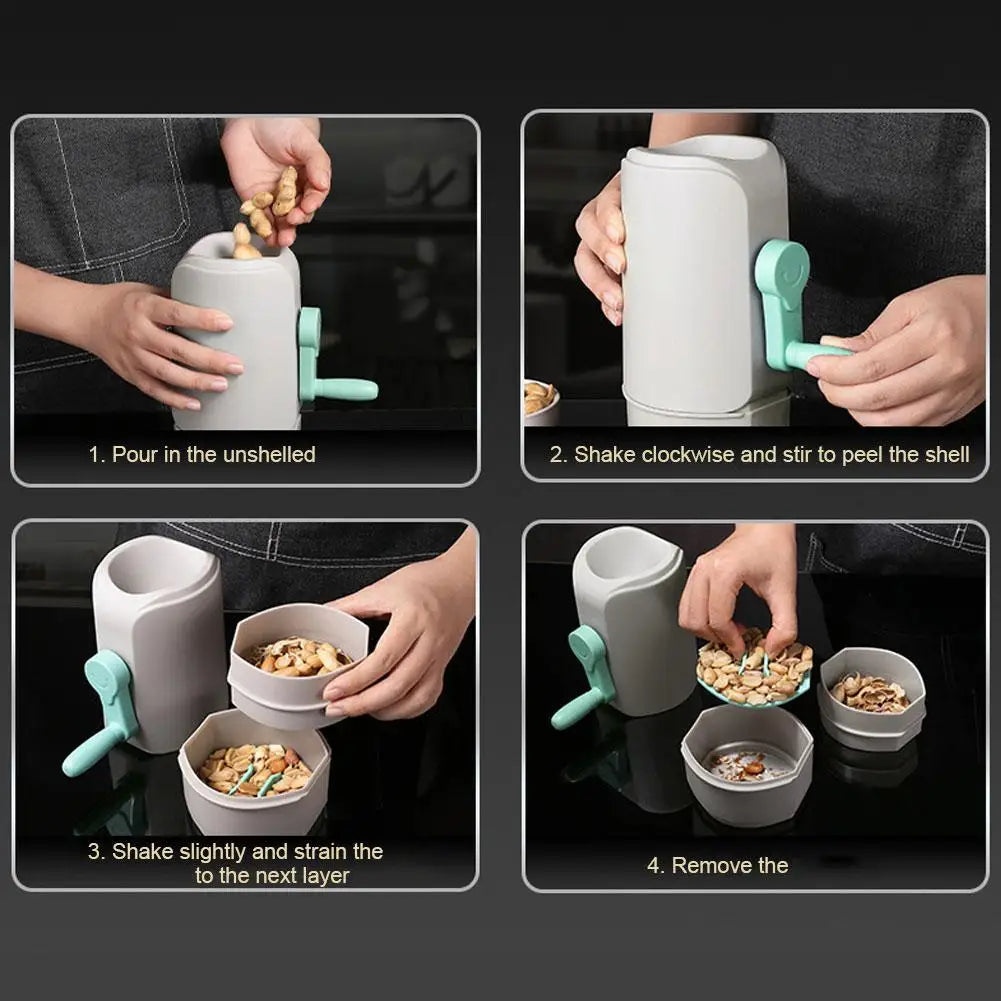 1. Pour in the unshelled

2. Shake clockwise and stir to peel the shell

3. Shake slightly and strain the to the next layer

4. Remove the