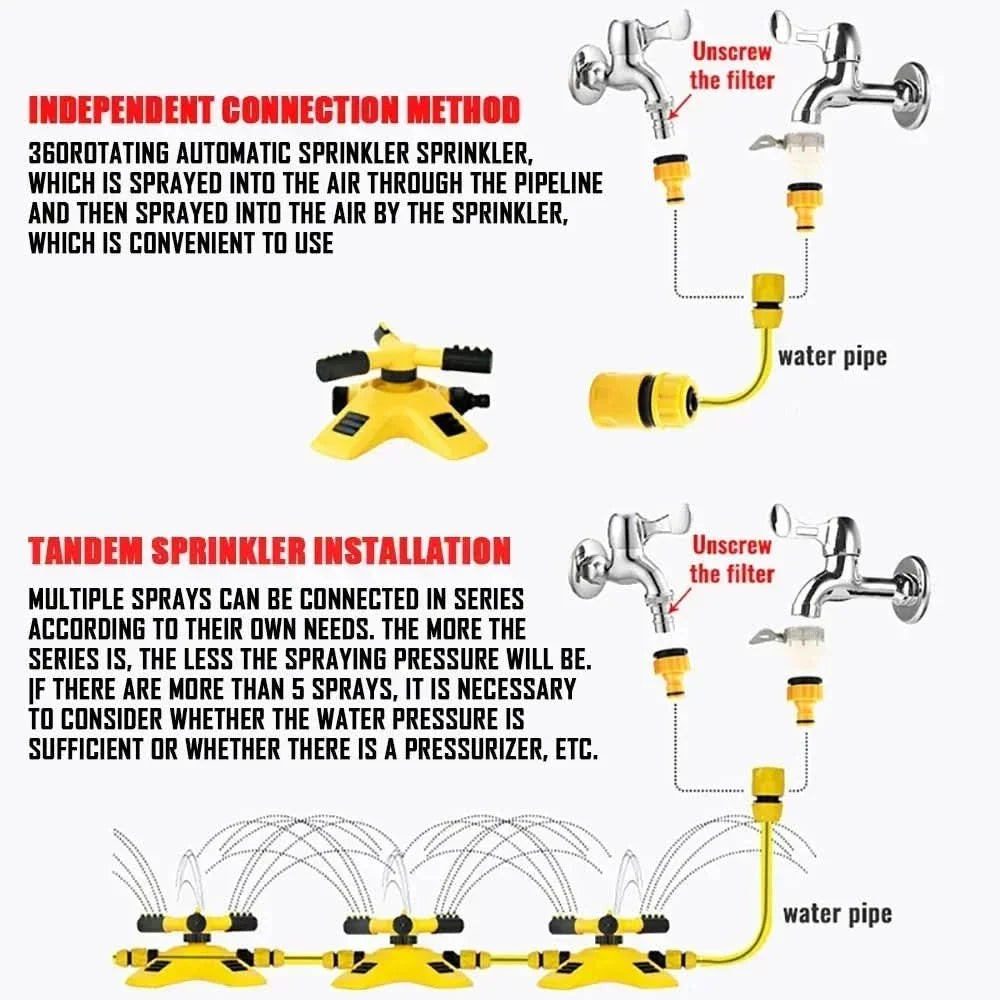 INDEPENDENT CONNECTION METHOD

360ROTATING AUTOMATIC SPRINKLER SPRINKLER, WHICH IS SPRAYED INTO THE AIR THROUGH THE PIPELINE AND THEN SPRAYED INTO THE AIR BY THE SPRINKLER, WHICH IS CONVENIENT TO USE

Unscrew the filter

water pipe

TANDEM SPRINKLER INSTALLATION

MULTIPLE SPRAYS CAN BE CONNECTED IN SERIES ACCORDING TO THEIR OWN NEEDS. THE MORE THE SERIES IS, THE LESS THE SPRAYING PRESSURE WILL BE. |F THERE ARE MORE THAN 5 SPRAYS, IT IS NECESSARY TO CONSIDER WHETHER THE WATER PRESSURE IS SUFFICIENT OR WHETHER THERE IS A PRESSURIZER, ETC.

Unscrew the filter

water pipe