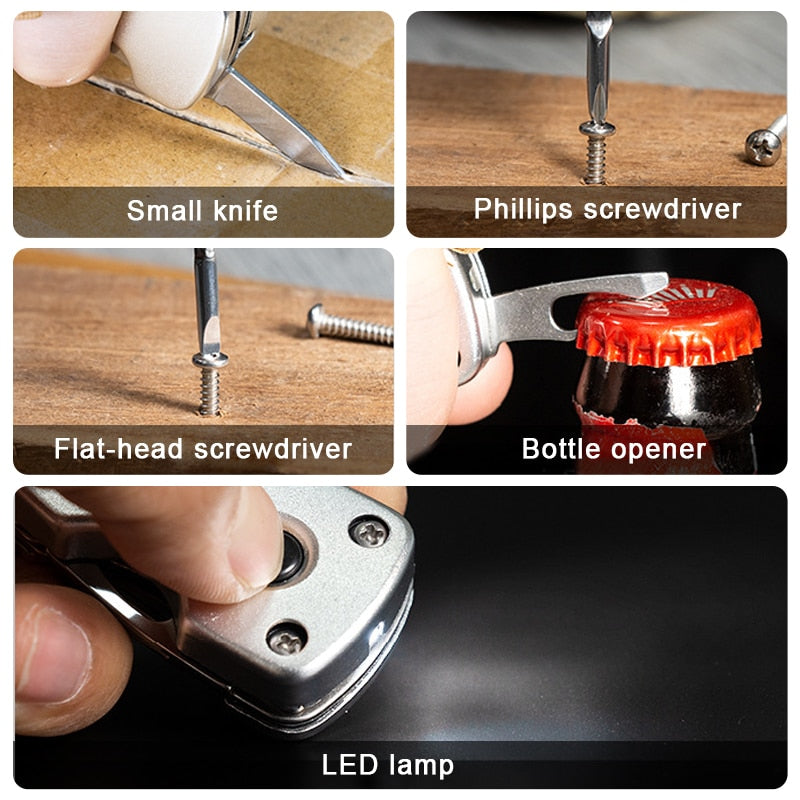 Small knife

Phillips screwdriver

Flat-head screwdriver

Bottle opener

LED lamp