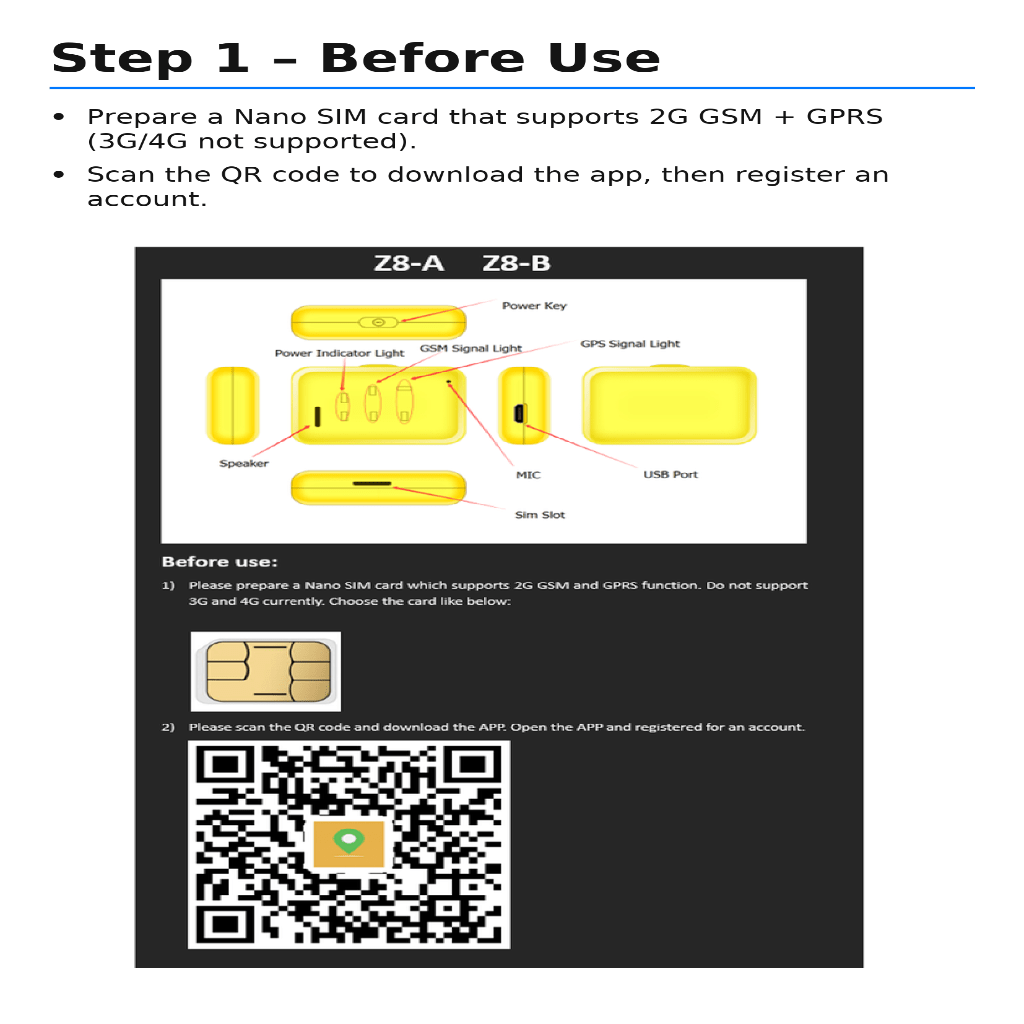 Step 1 – Before Use

• Prepare a Nano SIM card that supports 2G GSM + GPRS (3G/4G not supported).

• Scan the QR code to download the app, then register an account.

Z8-A Z8-B

Power Key

Power Indicator Light

GSM Signal Light

GPS Signal Light

Speaker

MIC

USB Port

Sim Slot

Before use:

1) Please prepare a Nano SIM card which supports 2G GSM and GPRS function. Do not support 3G and 4G currently. Choose the card like below:

2) Please scan the QR code and download the APP. Open the APP and registered for an account.