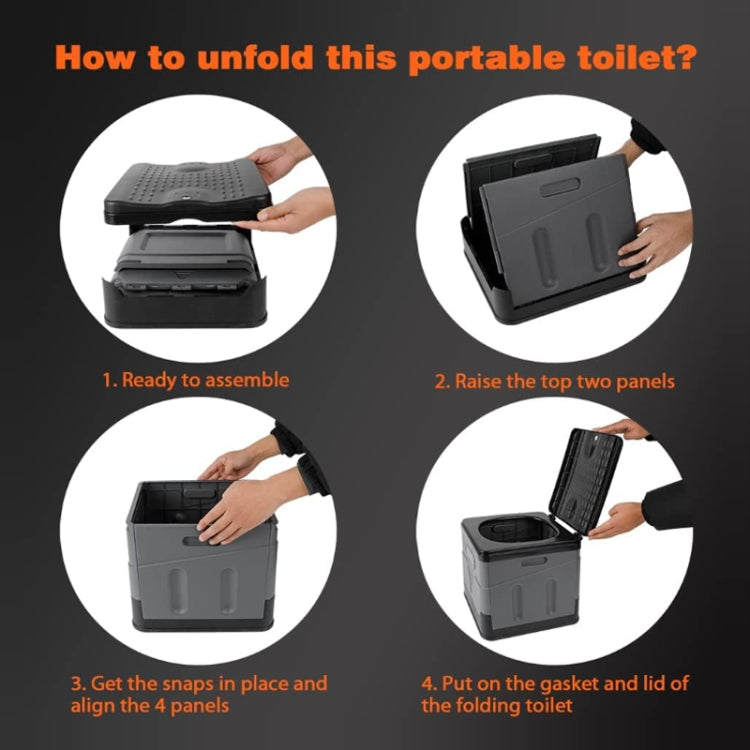 How to unfold this portable toilet?

1. Ready to assemble

2. Raise the top two panels

3. Get the snaps in place and align the 4 panels

4. Put on the gasket and lid of the folding toilet