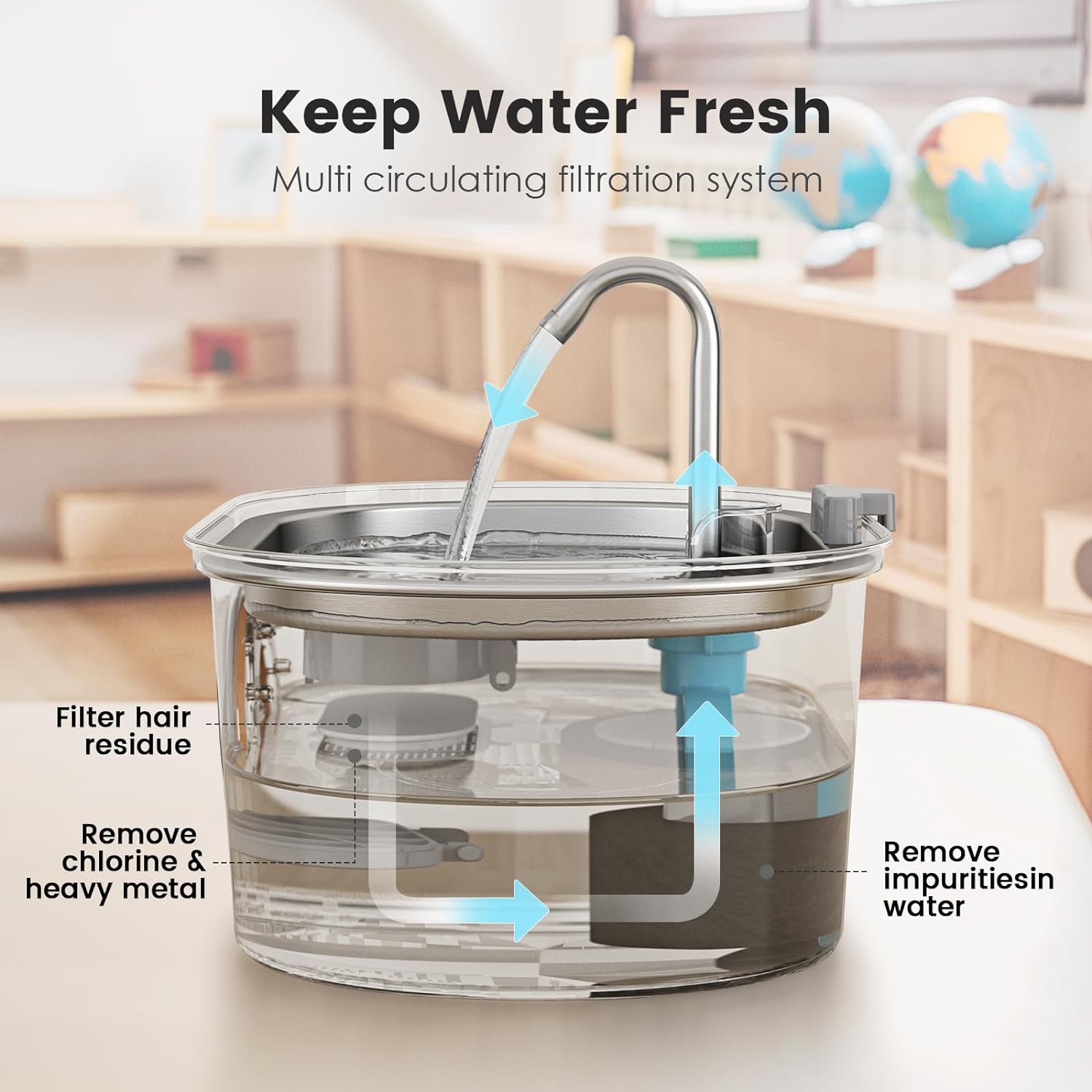 Keep Water Fresh

Multi circulating filtration system

Filter hair residue

Remove chlorine & heavy metal

Remove impuritiesin water