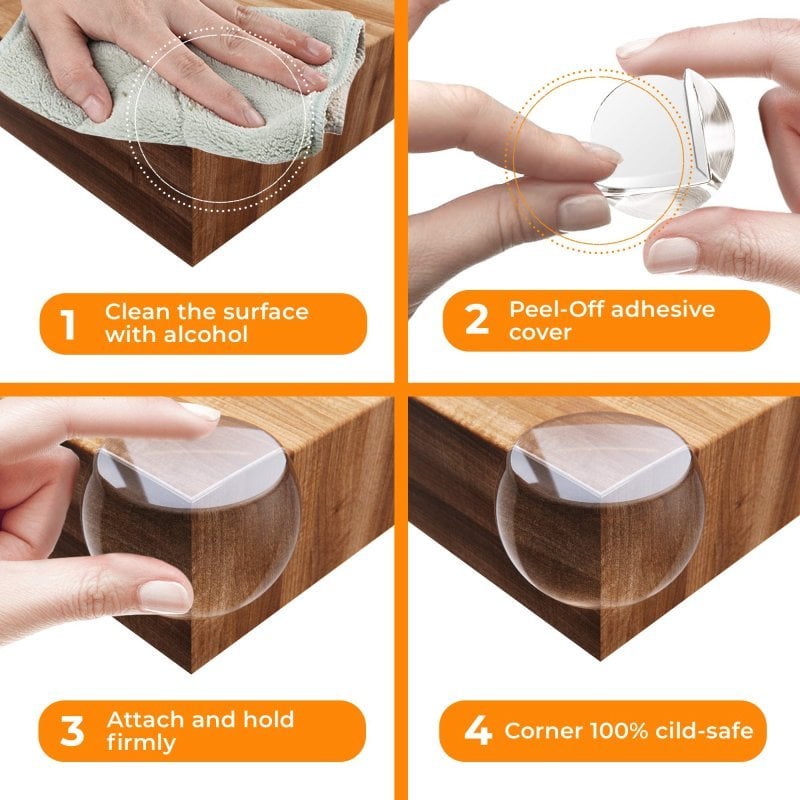 1 Clean the surface with alcohol

2 Peel-Off adhesive cover

3 Attach and hold firmly

4 Corner 100% cild-safe