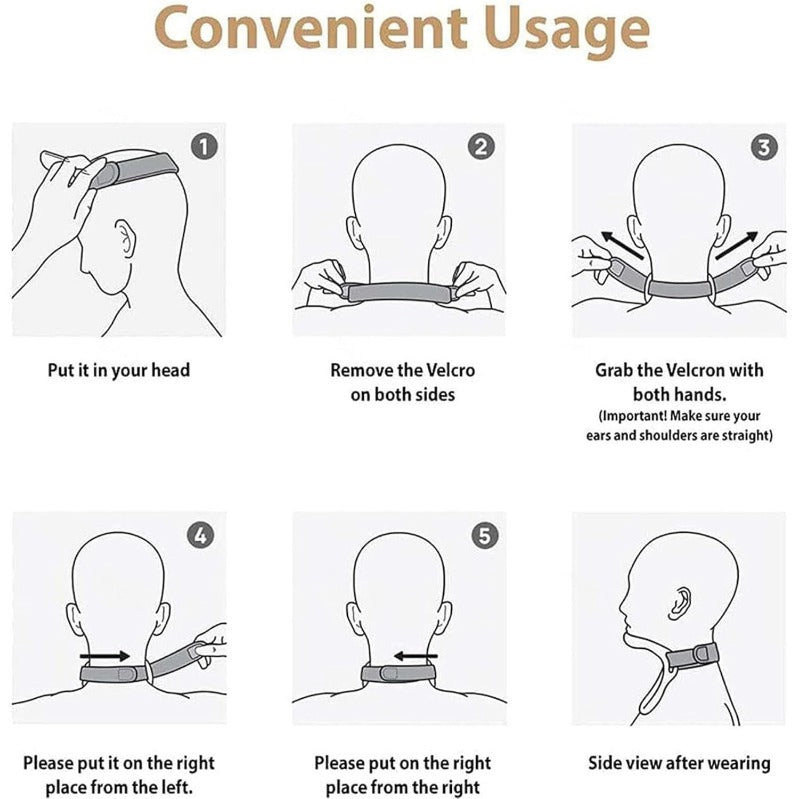 Convenient Usage

1

Put it in your head

2

Remove the Velcro on both sides

3

Grab the Velcron with both hands.
(Important! Make sure your ears and shoulders are straight)

4

Please put it on the right place from the left.

5

Please put on the right place from the right

Side view after wearing