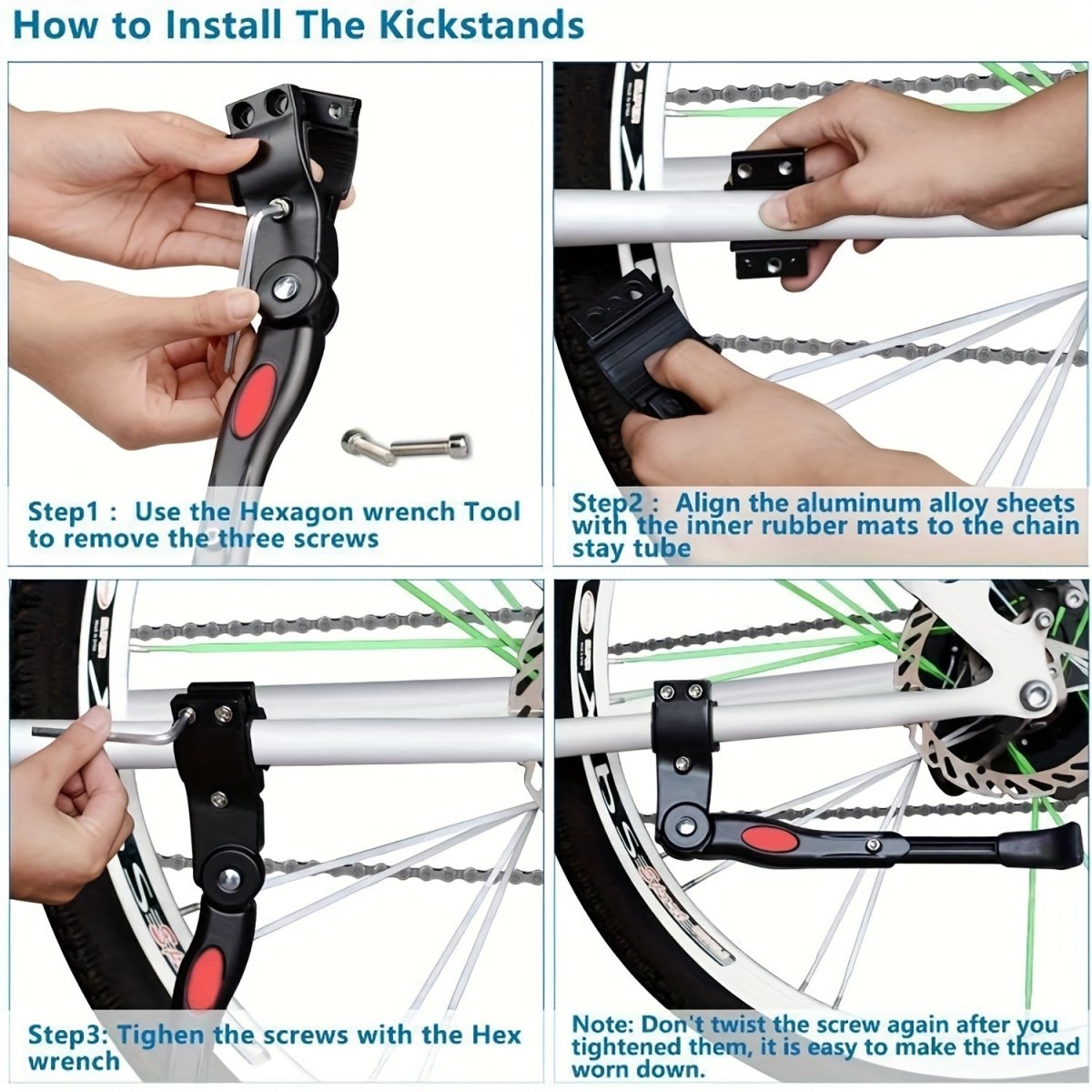 How to Install The Kickstands

Step1 : Use the Hexagon wrench Tool to remove the three screws

Step2 : Align the aluminum alloy sheets with the inner rubber mats to the chain stay tube

Step3: Tighen the screws with the Hex wrench

Note: Don't twist the screw again after you tightened them, it is easy to make the thread worn down.