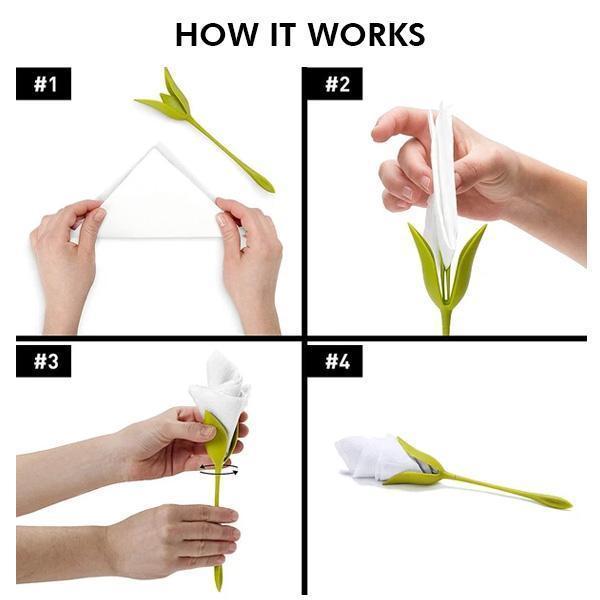 HOW IT WORKS

#1

#2

#3

#4