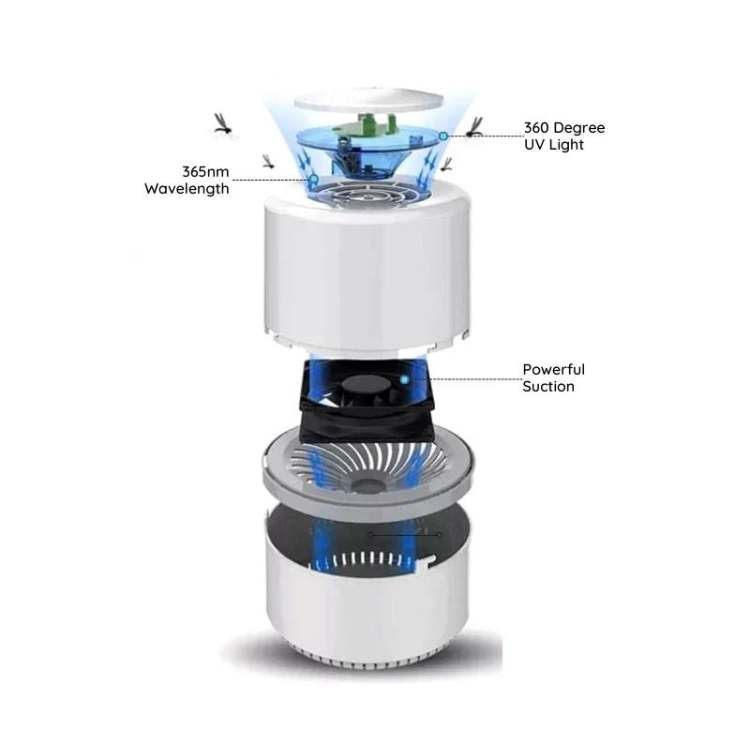 360 Degree UV Light

365nm Wavelength

Powerful Suction