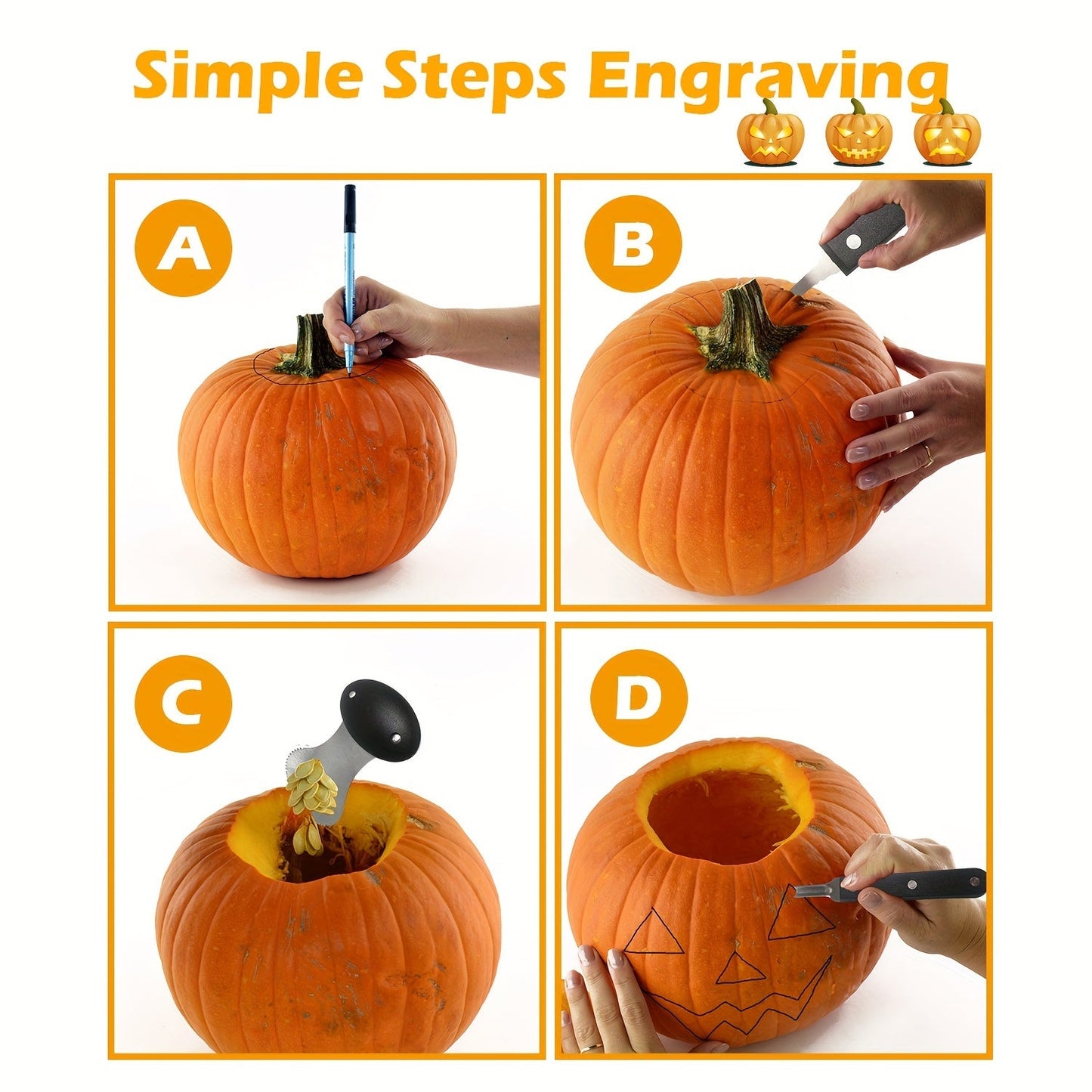 Simple Steps Engraving

A

B

C

D