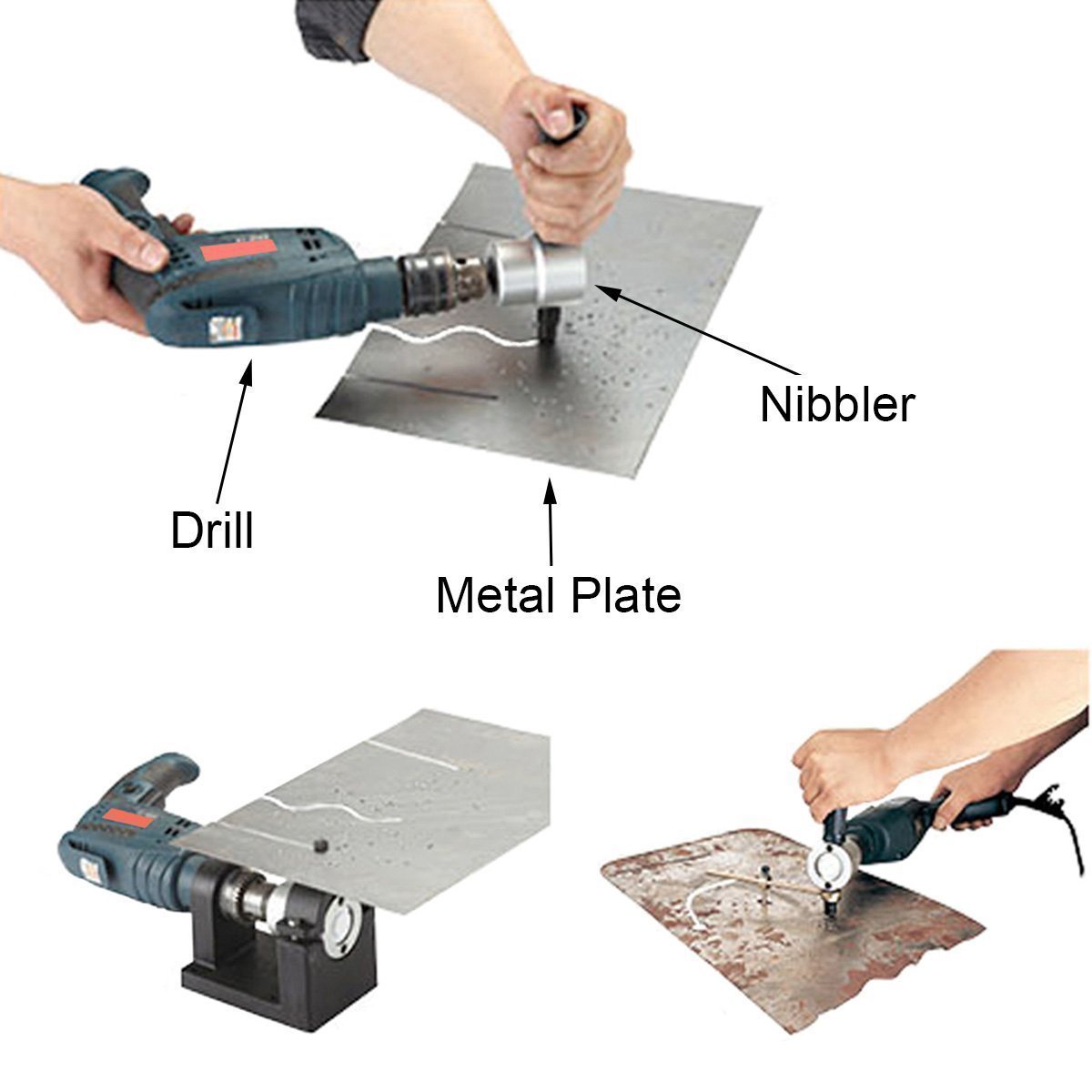 Nibbler

Drill

Metal Plate