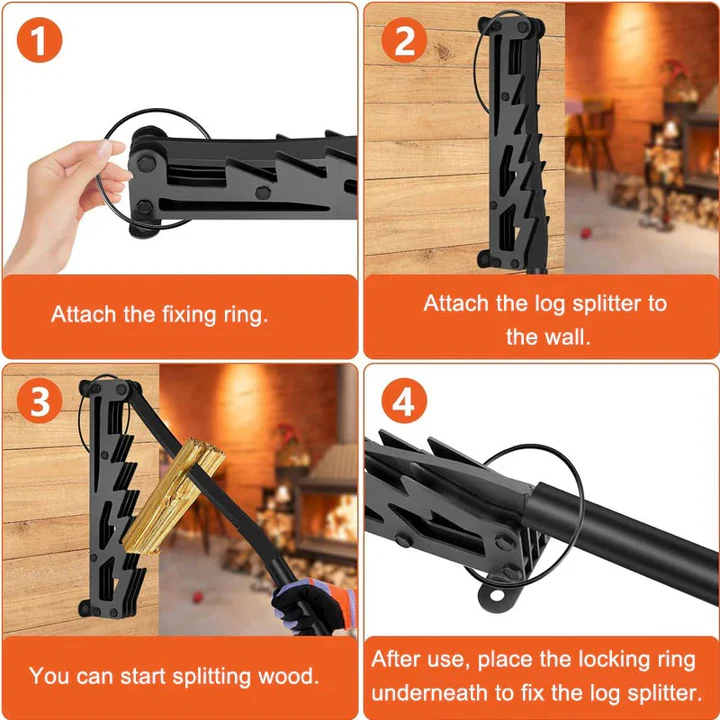 1

Attach the fixing ring.

2

Attach the log splitter to the wall.

3

You can start splitting wood.

4

After use, place the locking ring underneath to fix the log splitter.