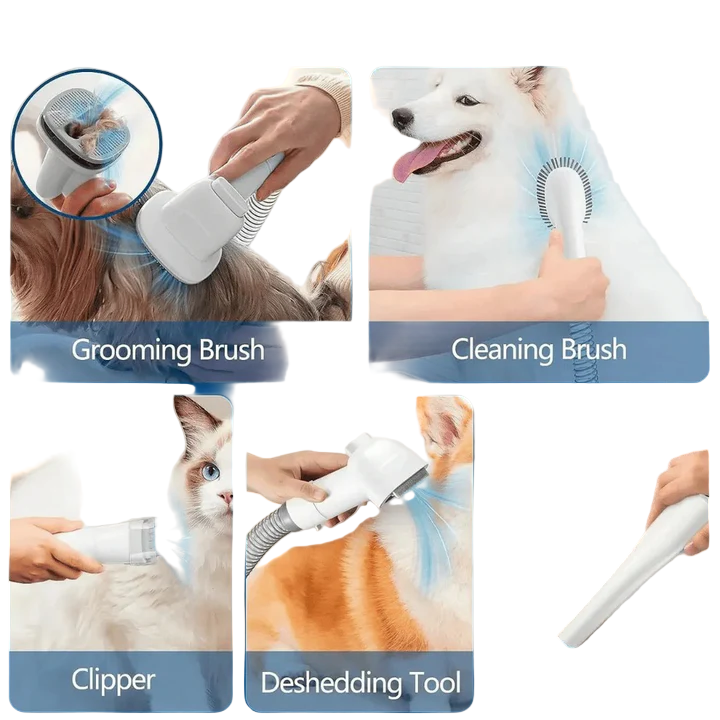 Grooming Brush

Cleaning Brush

Clipper

Deshedding Tool