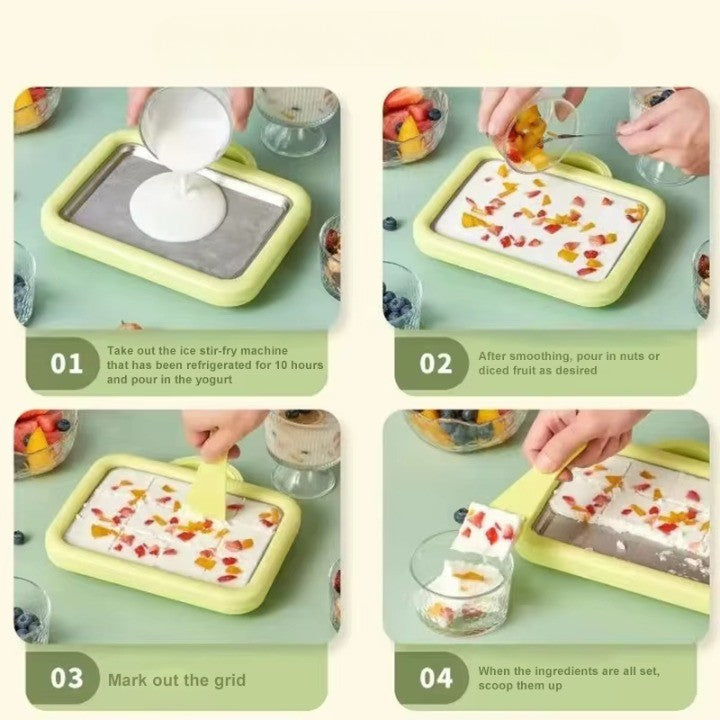 01 Take out the ice stir-fry machine that has been refrigerated for 10 hours and pour in the yogurt

02 After smoothing, pour in nuts or diced fruit as desired

03 Mark out the grid

04 When the ingredients are all set, scoop them up