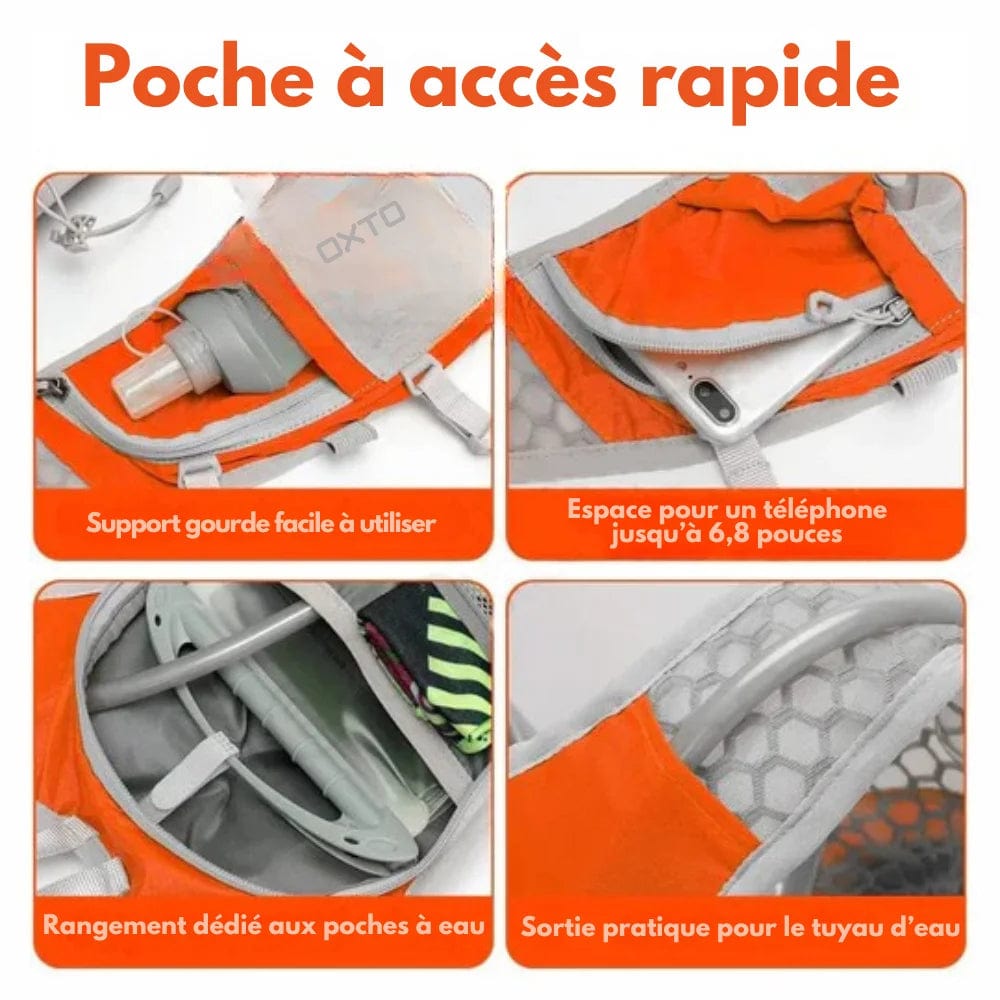 Poche à accès rapide

OXTO

Support gourde facile à utiliser

Espace pour un téléphone jusqu'à 6,8 pouces

Rangement dédié aux poches à eau

Sortie pratique pour le tuyau d'eau