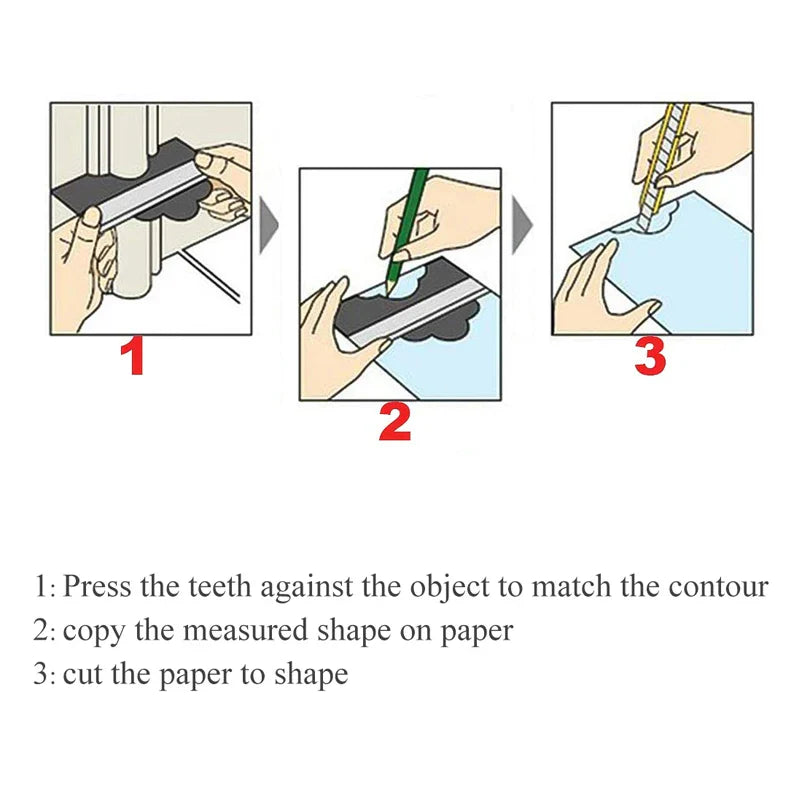 1

2

3

1: Press the teeth against the object to match the contour
2: copy the measured shape on paper
3: cut the paper to shape