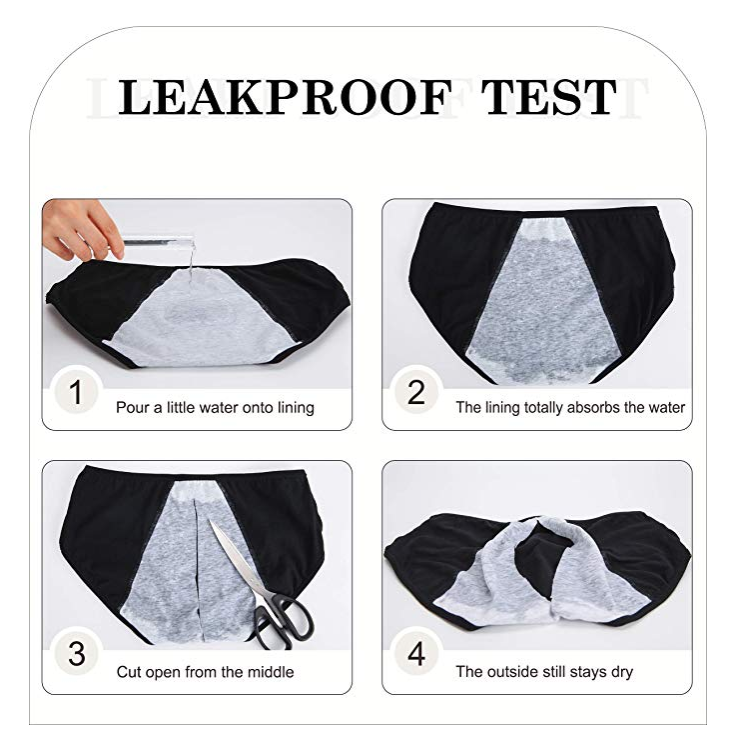 LEAKPROOF TEST

1 Pour a little water onto lining

2 The lining totally absorbs the water

3 Cut open from the middle

4 The outside still stays dry