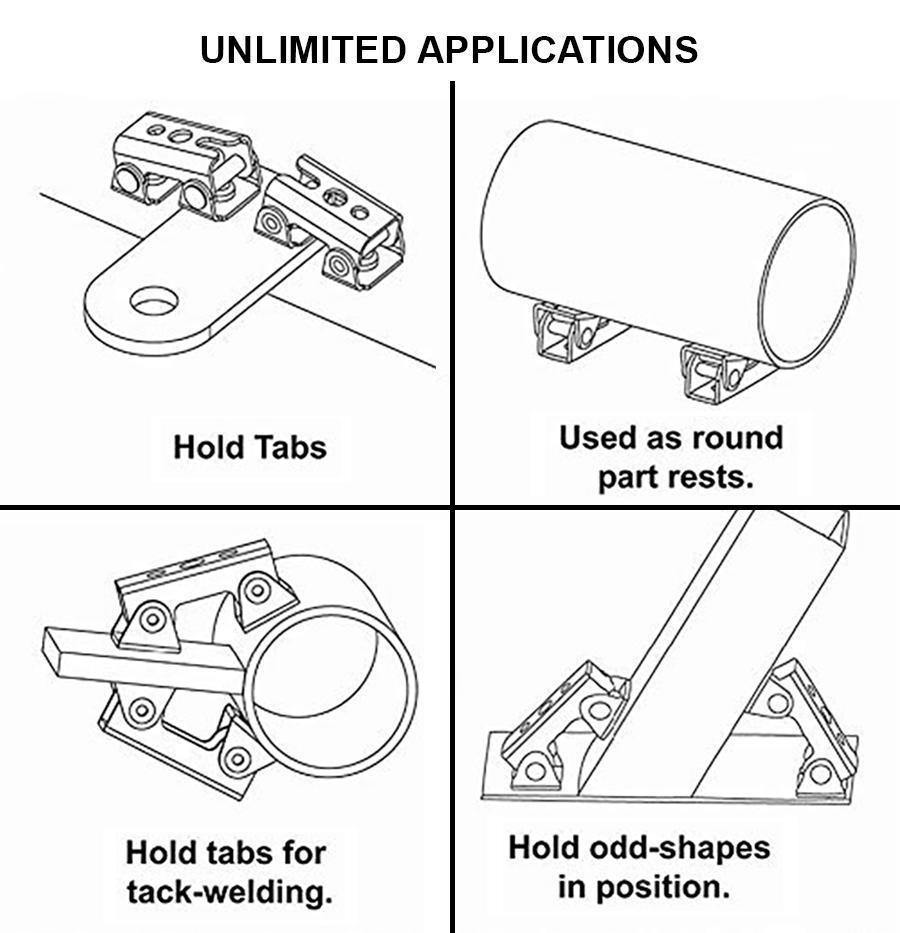 UNLIMITED APPLICATIONS

Hold Tabs

Used as round part rests.

Hold tabs for tack-welding.

Hold odd-shapes in position.